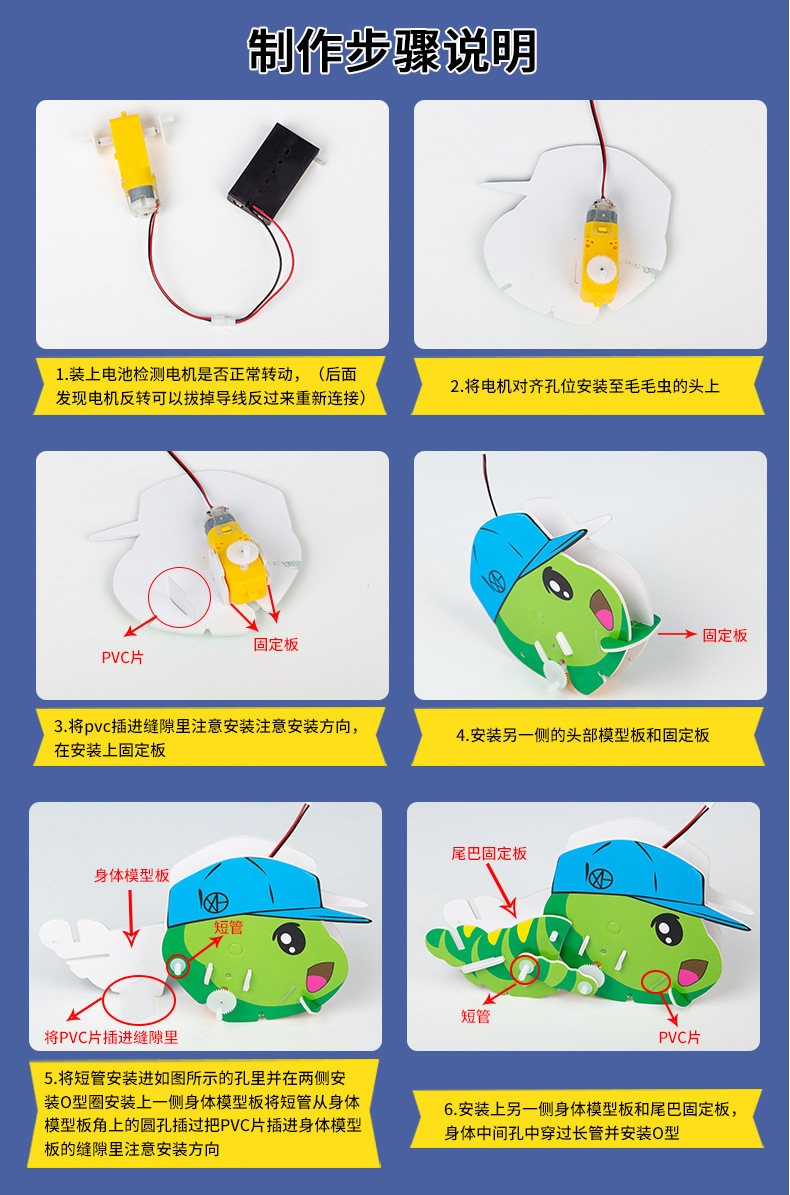 制作步骤说明

1.装上电池检测电机是否正常转动，（后面发现电机反转可以拔掉导线反过来重新连接）

2.将电机对齐孔位安装至毛毛虫的头上

PVC片

固定板

3.将pvc插进缝隙里注意安装注意安装方向，在安装上固定板

固定板

4.安装另一侧的头部模型板和固定板

身体模型板

短管

将PVC片插进缝隙里

5.将短管安装进如图所示的孔里并在两侧安装O型圈安装上一侧身体模型板将短管从身体模型板角上的圆孔插过把PVC片插进身体模型板的缝隙里注意安装方向

尾巴固定板

短管

PVC片

6.安装上另一侧身体模型板和尾巴固定板，身体中间孔中穿过长管并安装O型