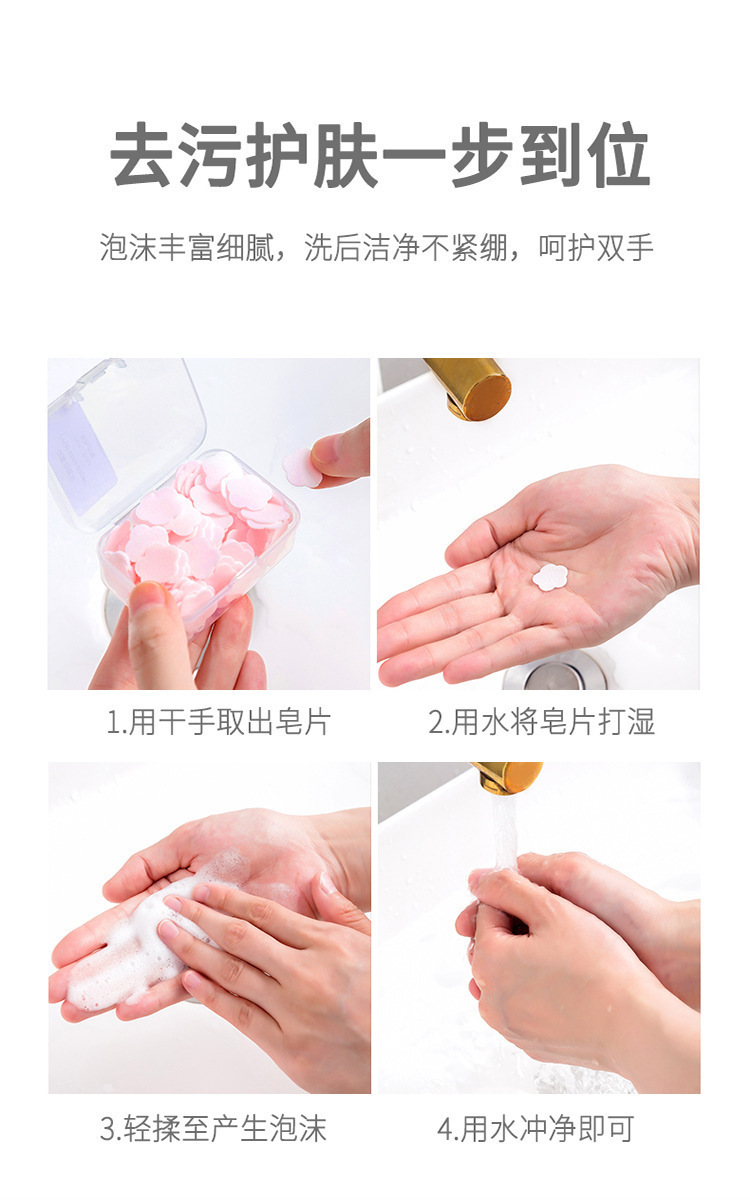 去污护肤一步到位

泡沫丰富细腻，洗后洁净不紧绷，呵护双手

1.用干手取出皂片

2.用水将皂片打湿

3.轻揉至产生泡沫

4.用水冲净即可