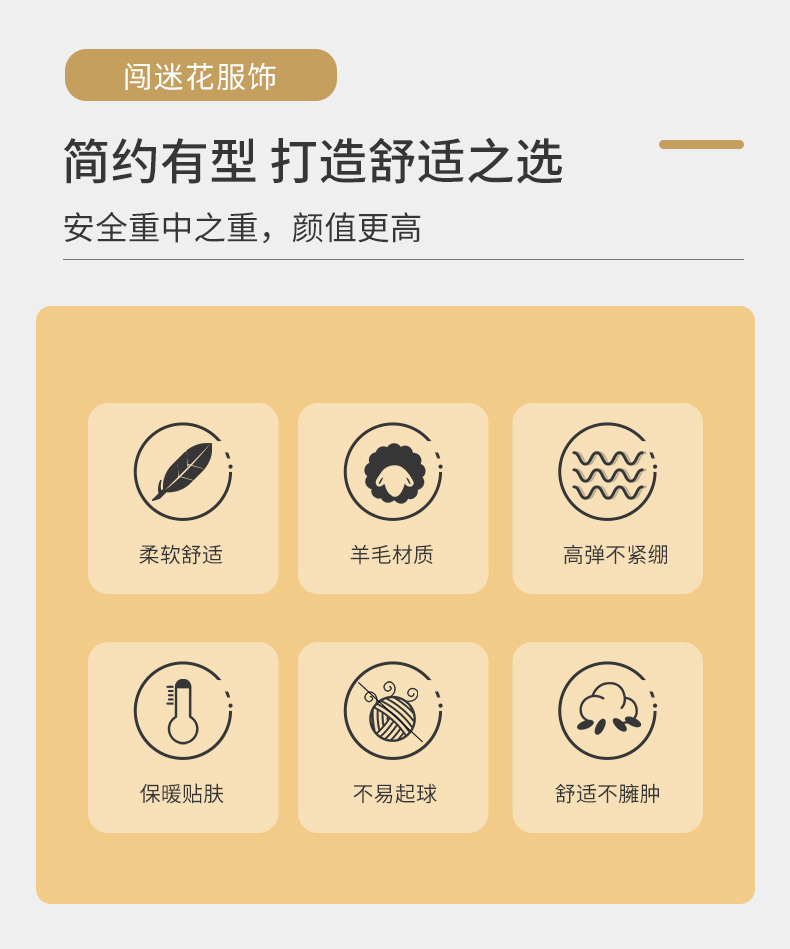 闯迷花服饰

简约有型 打造舒适之选

安全重中之重，颜值更高

柔软舒适

羊毛材质

高弹不紧绷

保暖贴肤

不易起球

舒适不臃肿