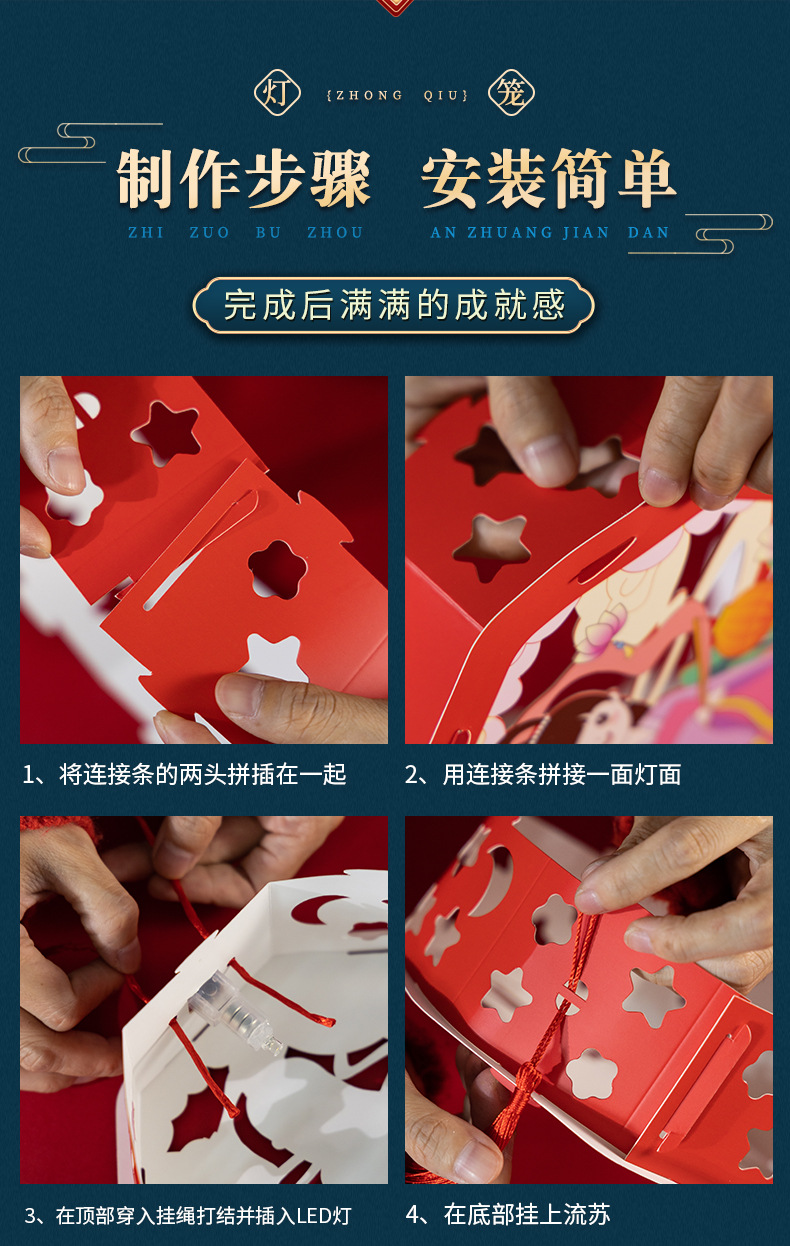 灯 {ZHONG QIU} 笼

制作步骤 安装简单

ZHI ZUO BU ZHOU AN ZHUANG JIAN DAN

完成后满满的成就感

1、将连接条的两头拼插在一起

2、用连接条拼接一面灯面

3、在顶部穿入挂绳打结并插入LED灯

4、在底部挂上流苏