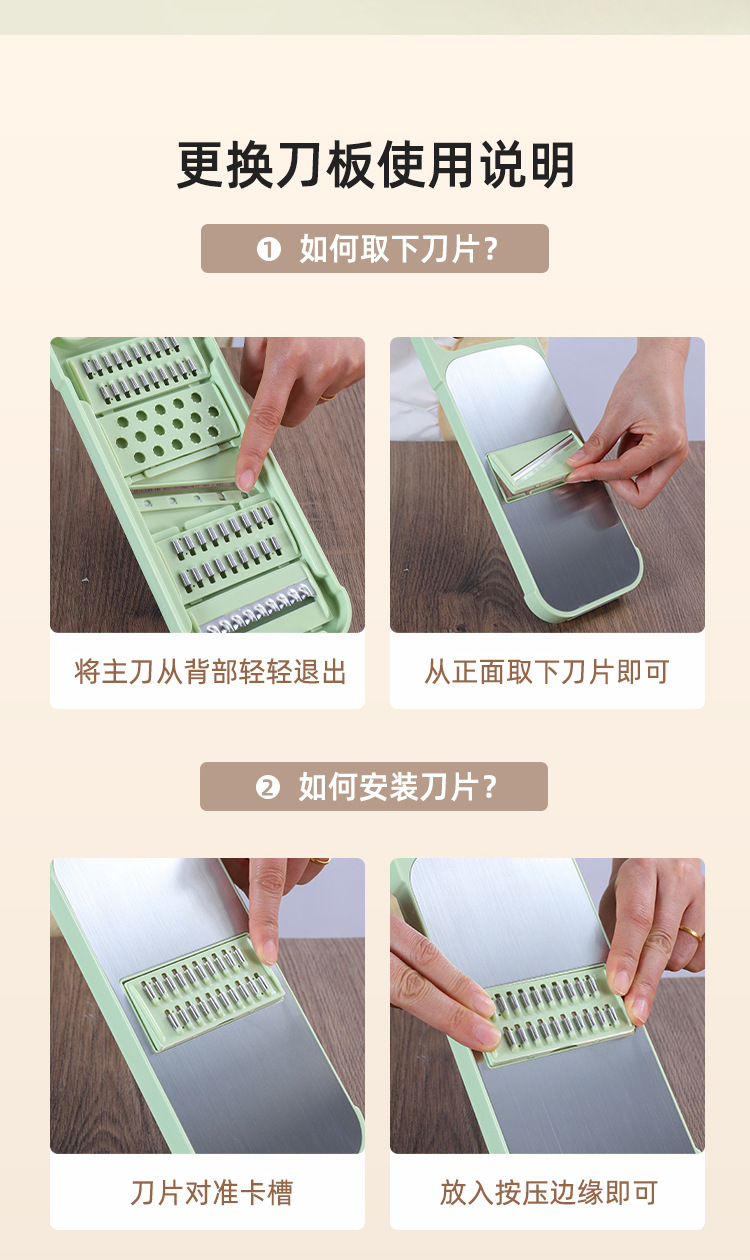 更换刀板使用说明

❶ 如何取下刀片？

将主刀从背部轻轻退出

从正面取下刀片即可

❷ 如何安装刀片？

刀片对准卡槽

放入按压边缘即可