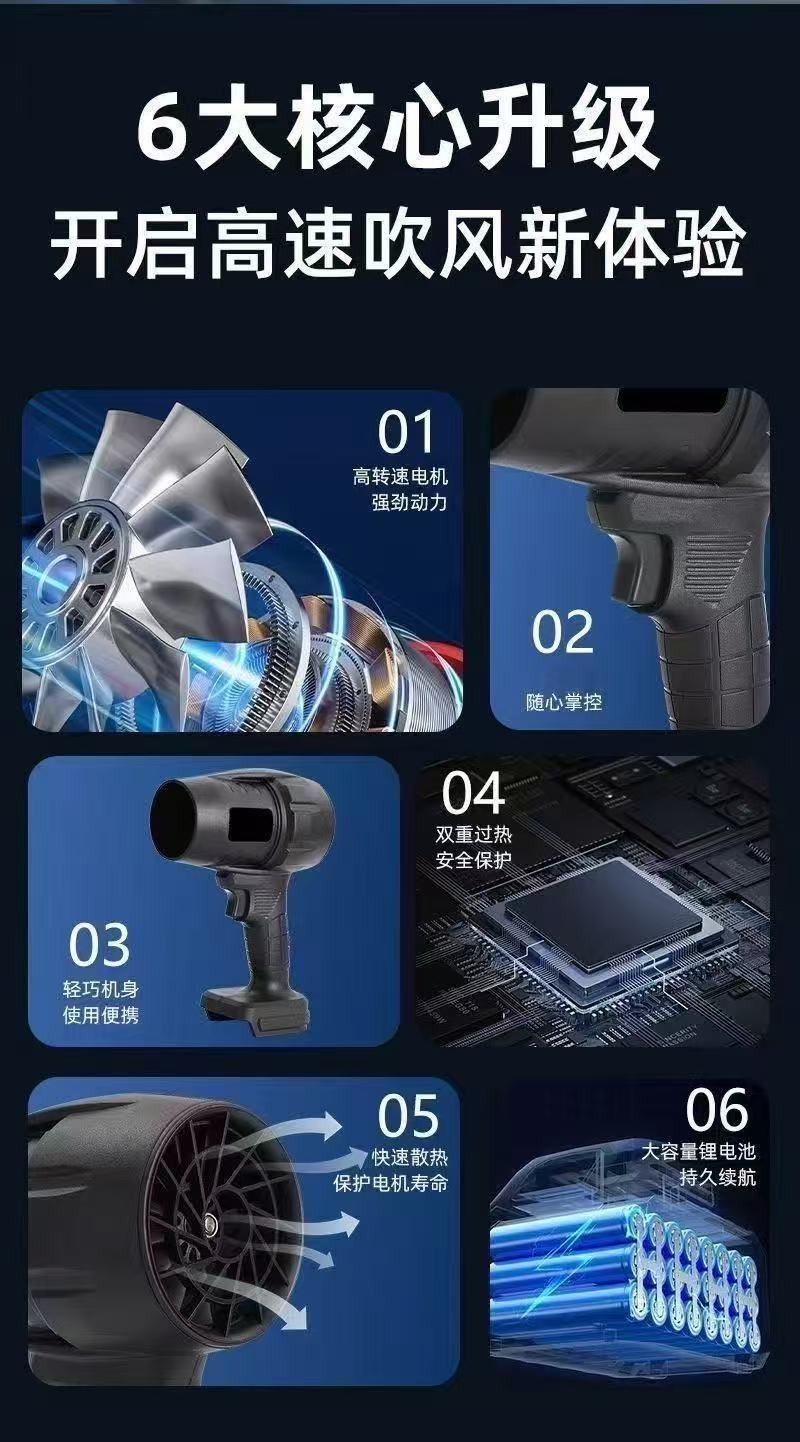 6大核心升级
开启高速吹风新体验

01
高转速电机
强劲动力

02
随心掌控

03
轻巧机身
使用便携

04
双重过热
安全保护

05
快速散热
保护电机寿命

06
大容量锂电池
持久续航