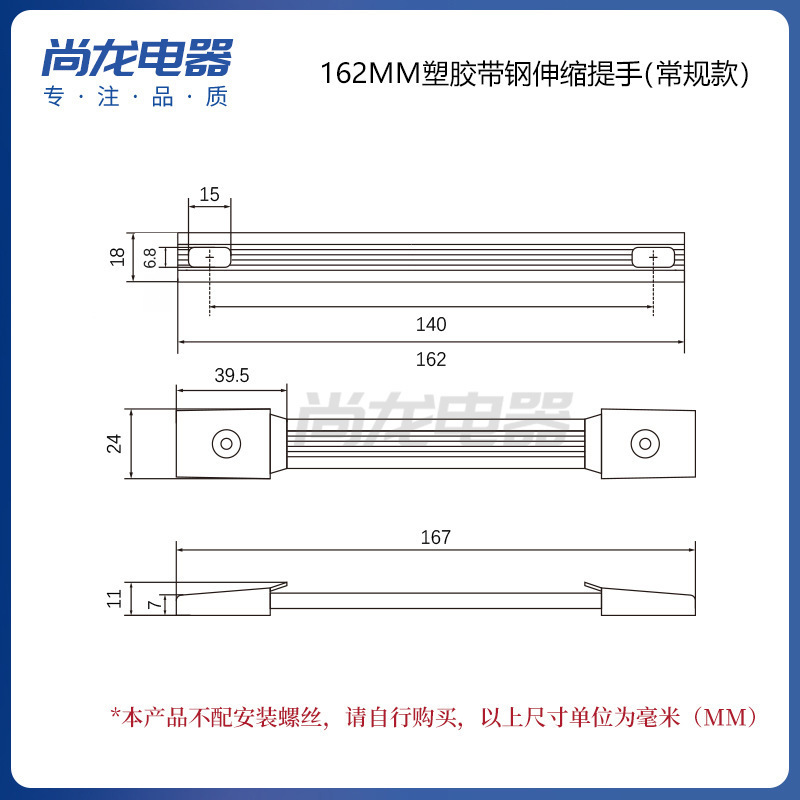 尚龙电器
专·注·品·质

162MM塑胶带钢伸缩提手(常规款)

15
18
6.8
140
162

39.5
24
尚龙电器

167
11
7

*本产品不配安装螺丝，请自行购买，以上尺寸单位为毫米（MM）