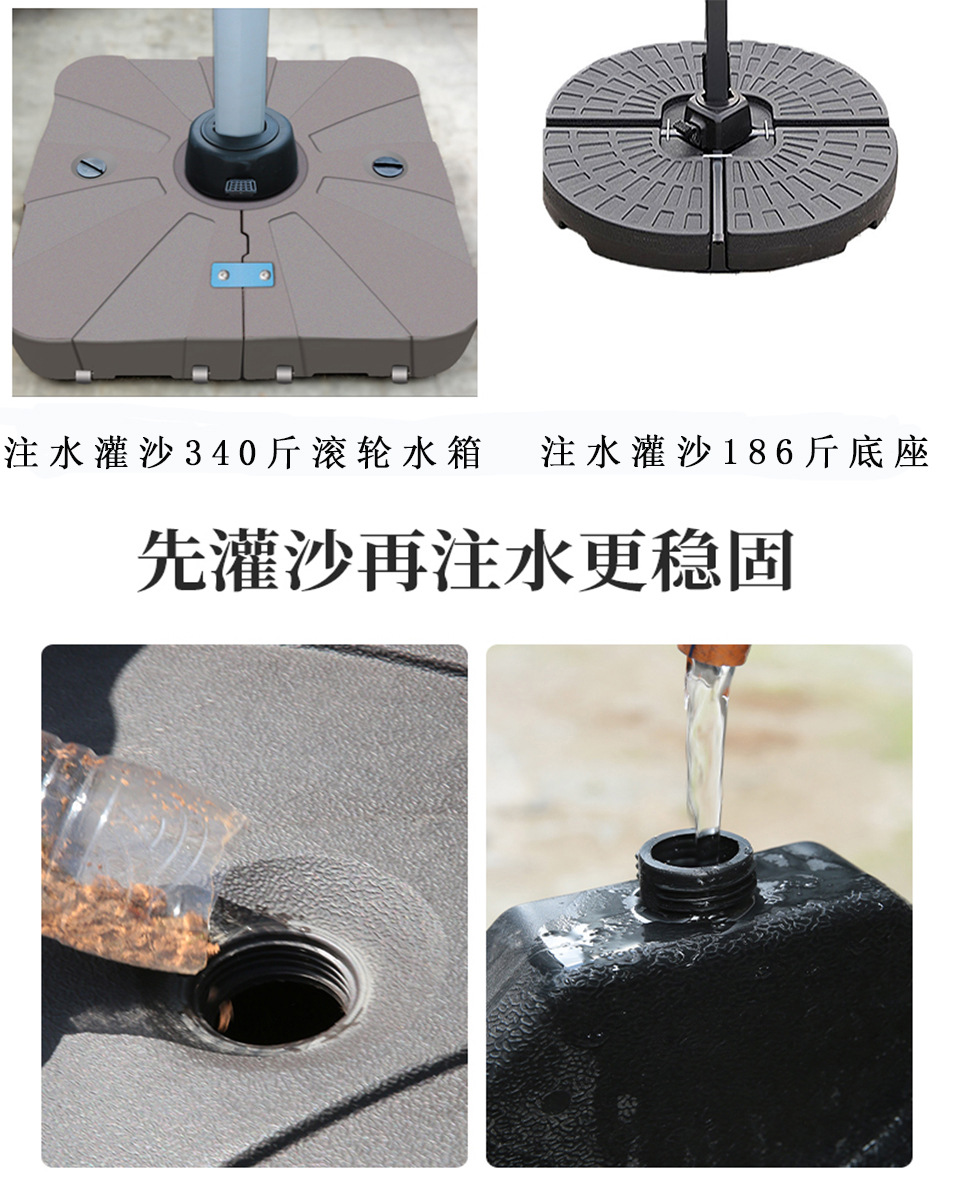 注水灌沙340斤滚轮水箱　注水灌沙186斤底座

先灌沙再注水更稳固