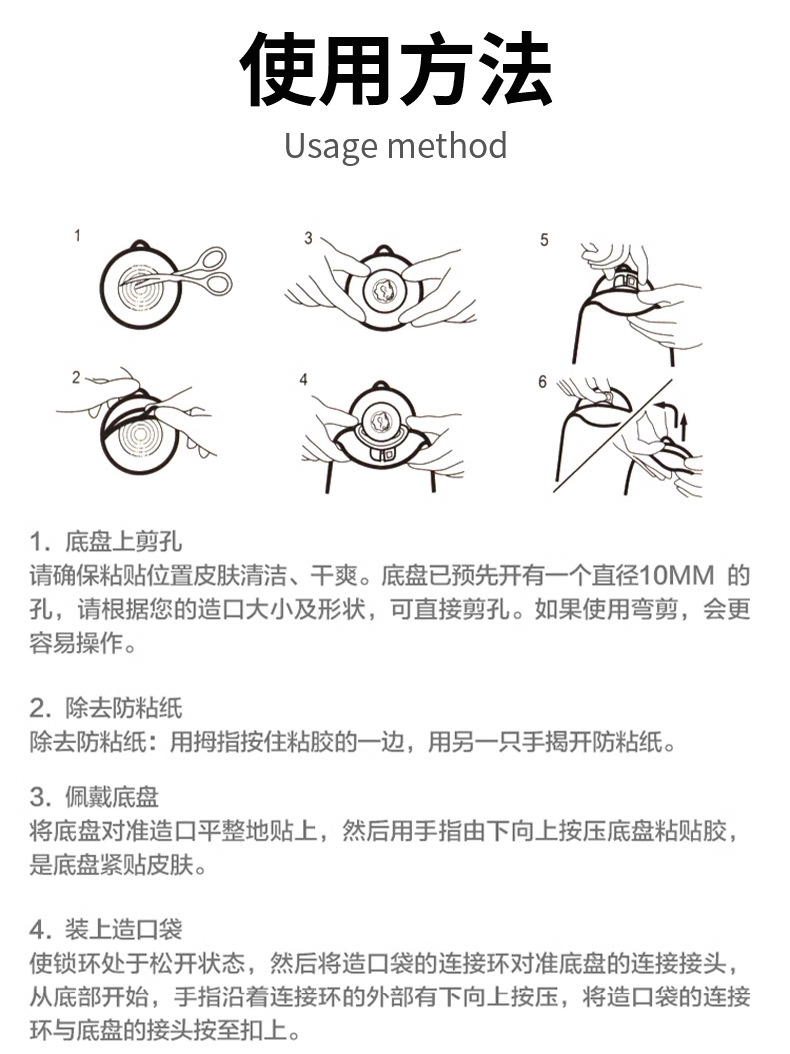 使用方法

Usage method

1

3

5

2

4

6

1. 底盘上剪孔
请确保粘贴位置皮肤清洁、干爽。底盘已预先开有一个直径10MM 的孔，请根据您的造口大小及形状，可直接剪孔。如果使用弯剪，会更容易操作。

2. 除去防粘纸
除去防粘纸：用拇指按住粘胶的一边，用另一只手揭开防粘纸。

3. 佩戴底盘
将底盘对准造口平整地贴上，然后用手指由下向上按压底盘粘贴胶，是底盘紧贴皮肤。

4. 装上造口袋
使锁环处于松开状态，然后将造口袋的连接环对准底盘的连接接头，从底部开始，手指沿着连接环的外部有下向上按压，将造口袋的连接环与底盘的接头按至扣上。