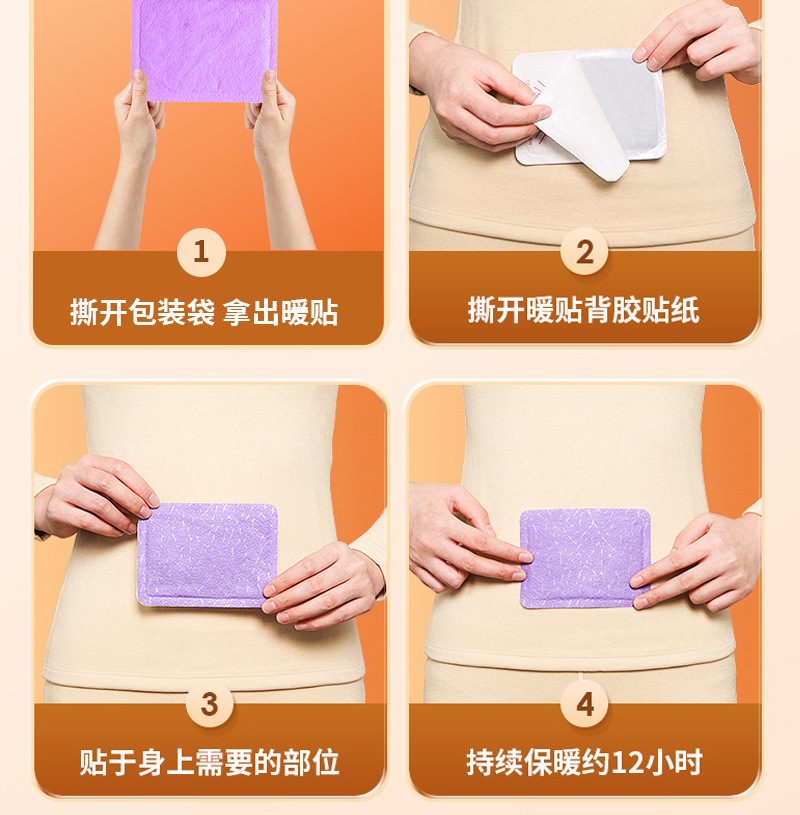 1

撕开包装袋 拿出暖贴

2

撕开暖贴背胶贴纸

3

贴于身上需要的部位

4

持续保暖约12小时