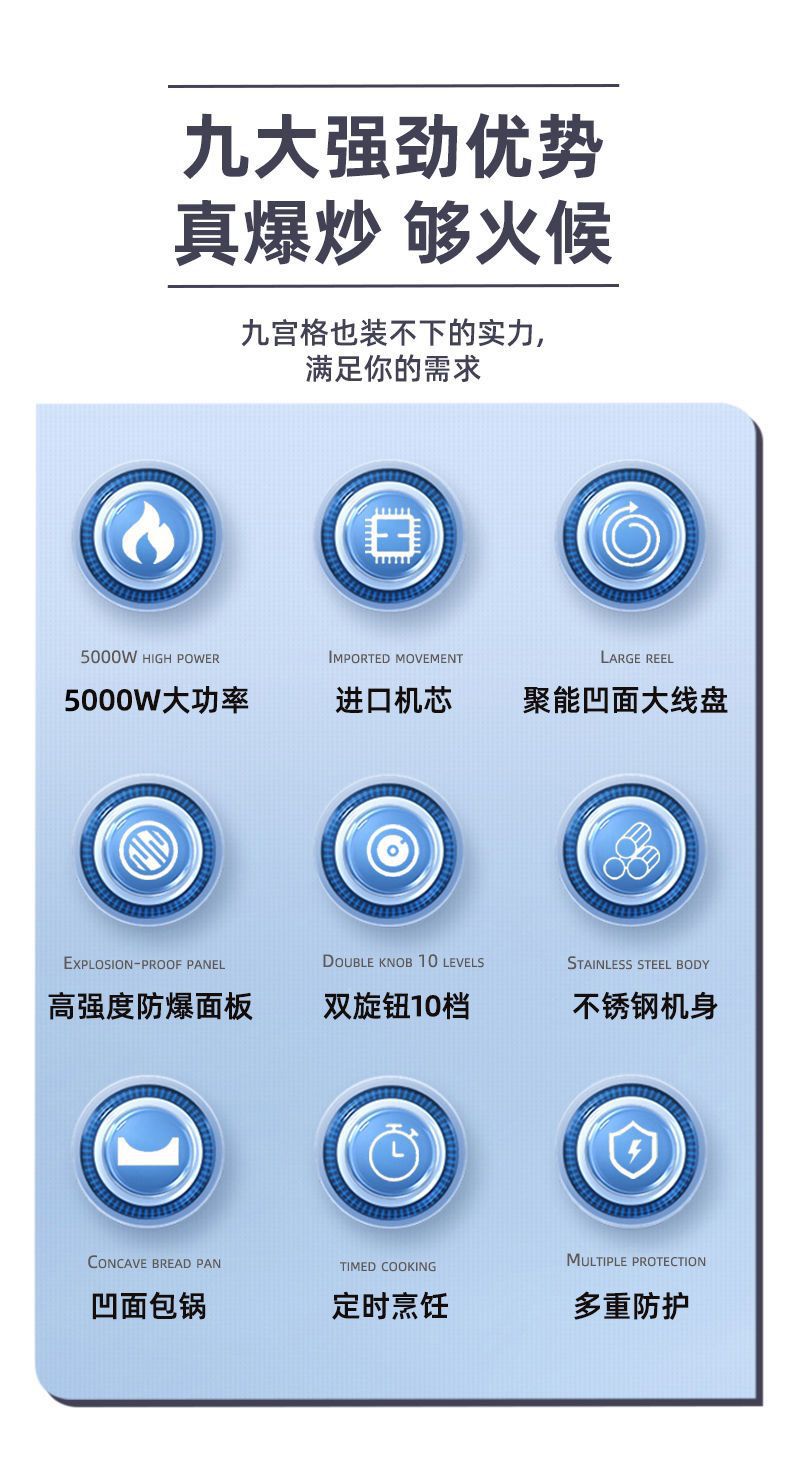 九大强劲优势
真爆炒 够火候

九宫格也装不下的实力,
满足你的需求

5000W HIGH POWER
5000W大功率

IMPORTED MOVEMENT
进口机芯

LARGE REEL
聚能凹面大线盘

EXPLOSION-PROOF PANEL
高强度防爆面板

DOUBLE KNOB 10 LEVELS
双旋钮10档

STAINLESS STEEL BODY
不锈钢机身

CONCAVE BREAD PAN
凹面包锅

TIMED COOKING
定时烹饪

MULTIPLE PROTECTION
多重防护