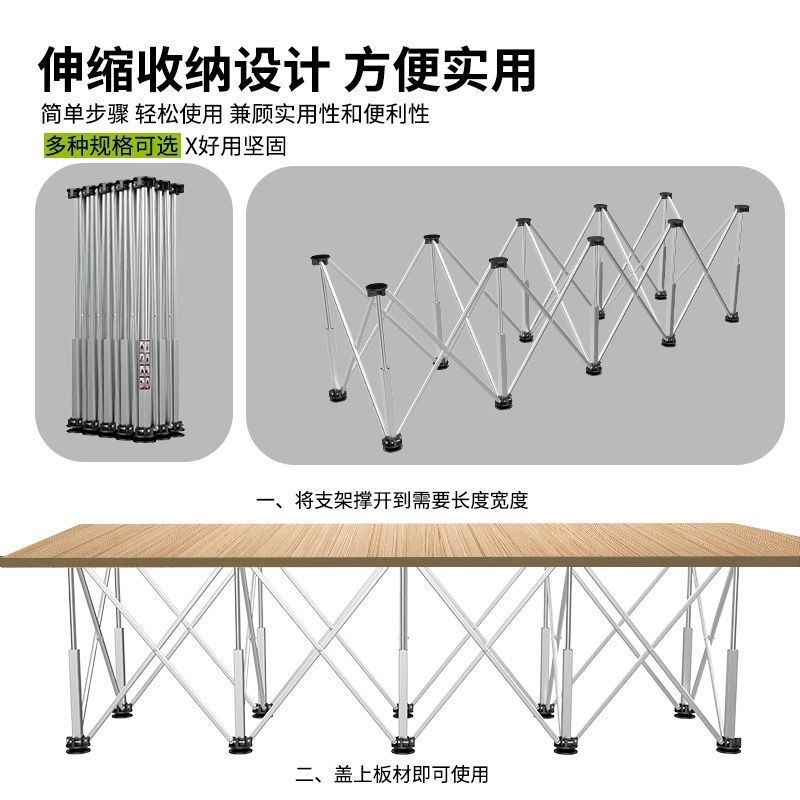 伸缩收纳设计 方便实用

简单步骤 轻松使用 兼顾实用性和便利性

多种规格可选 X好用坚固

一、将支架撑开到需要长度宽度

二、盖上板材即可使用