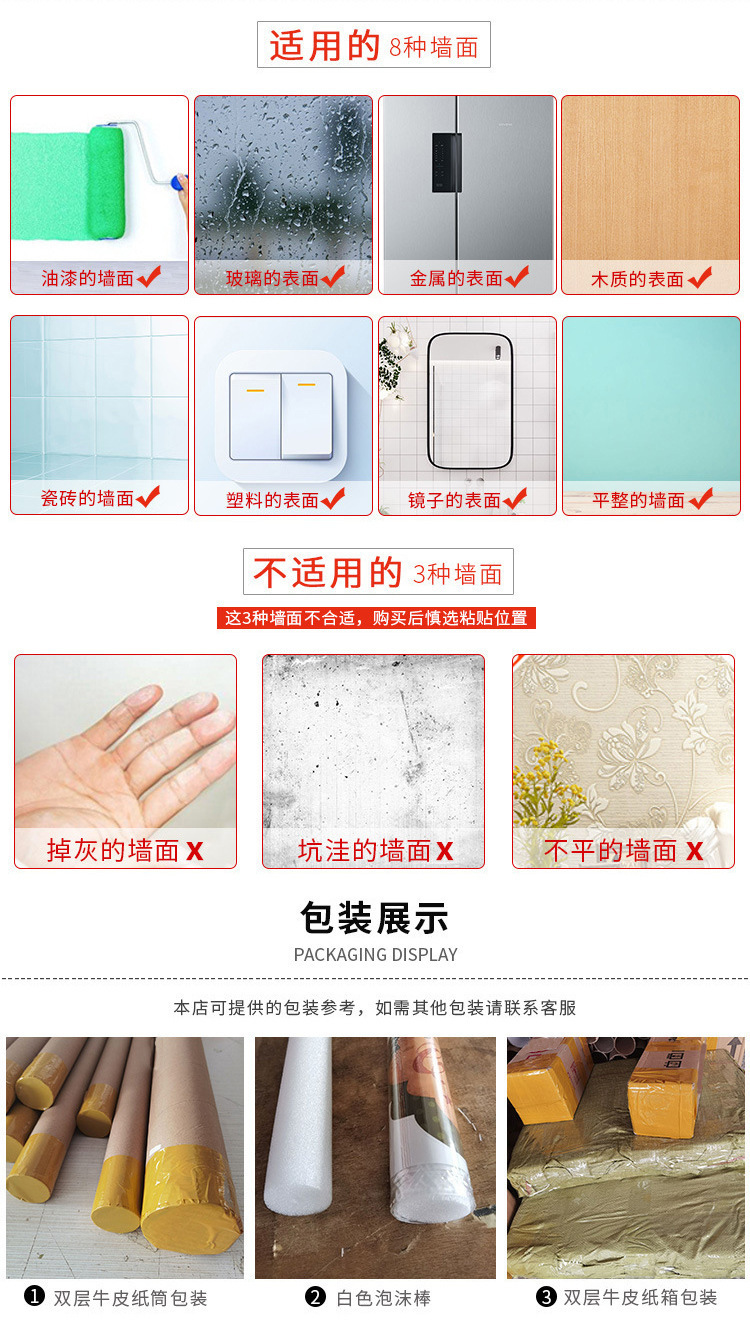 适用的 8种墙面

油漆的墙面 ✔ 玻璃的表面 ✔ 金属的表面 ✔ 木质的表面 ✔

瓷砖的墙面 ✔ 塑料的表面 ✔ 镜子的表面 ✔ 平整的墙面 ✔

不适用的 3种墙面

这3种墙面不合适，购买后慎选粘贴位置

掉灰的墙面 X 坑洼的墙面 X 不平的墙面 X

包装展示

PACKAGING DISPLAY

本店可提供的包装参考，如需其他包装请联系客服

❶ 双层牛皮纸筒包装 ❷ 白色泡沫棒 ❸ 双层牛皮纸箱包装