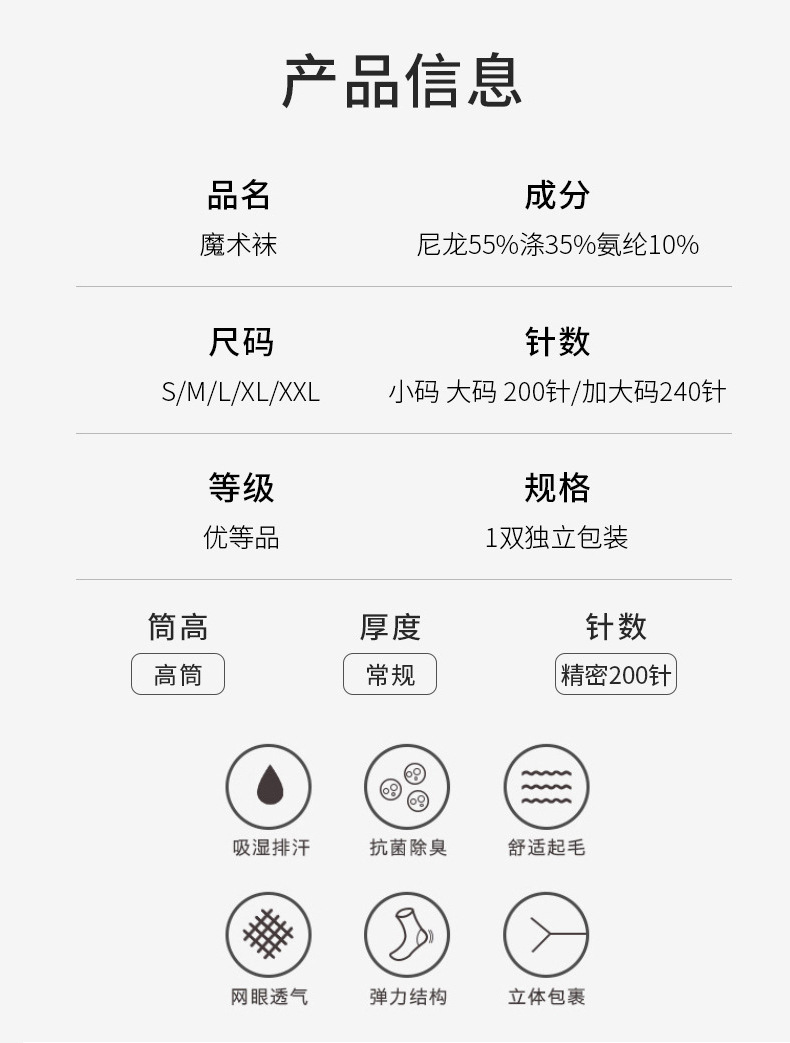 产品信息

品名
魔术袜

成分
尼龙55%涤35%氨纶10%

尺码
S/M/L/XL/XXL

针数
小码 大码 200针/加大码240针

等级
优等品

规格
1双独立包装

筒高
高筒

厚度
常规

针数
精密200针

吸湿排汗

抗菌除臭

舒适起毛

网眼透气

弹力结构

立体包裹