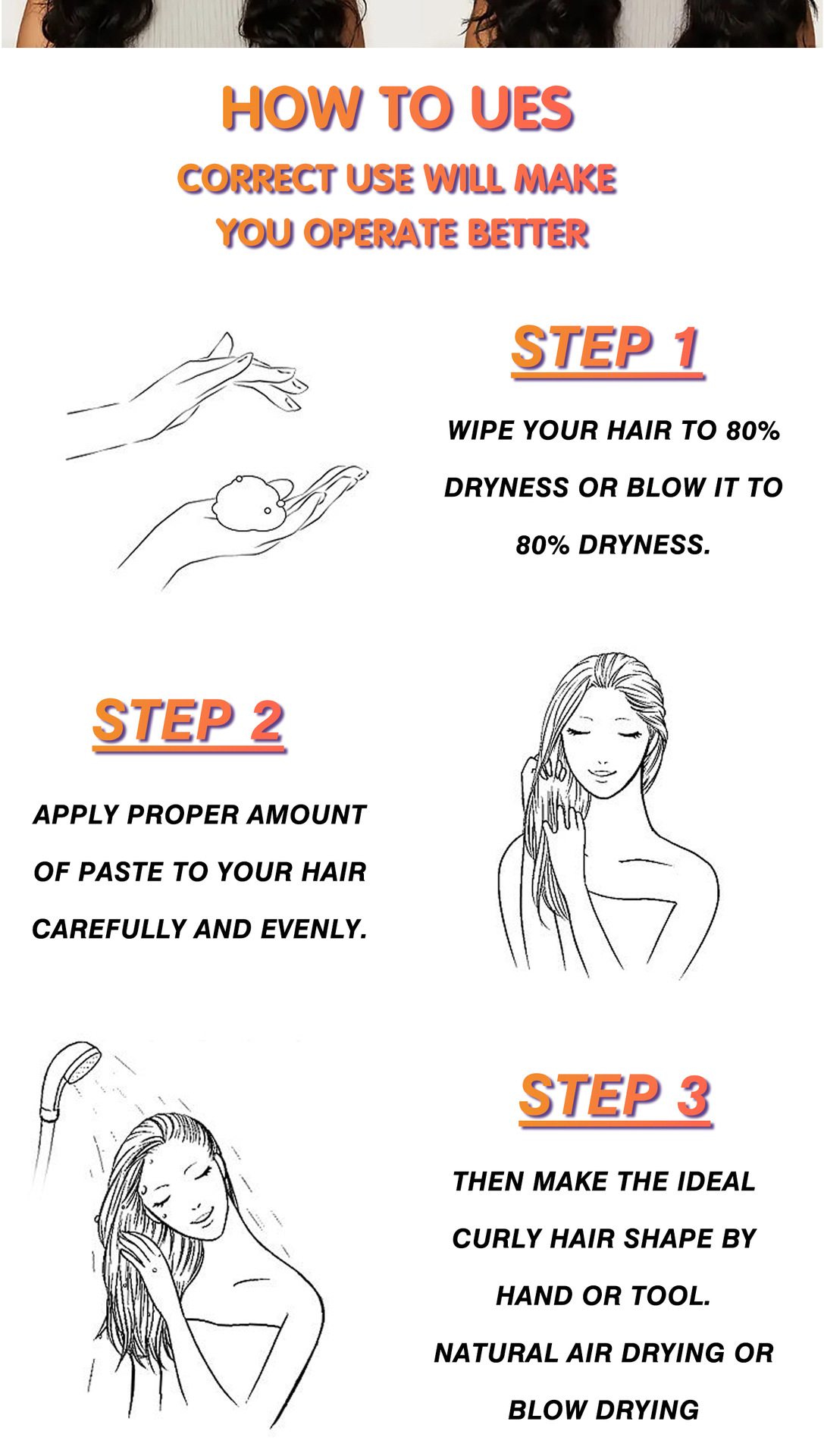 HOW TO UES

CORRECT USE WILL MAKE YOU OPERATE BETTER

STEP 1

WIPE YOUR HAIR TO 80% DRYNESS OR BLOW IT TO 80% DRYNESS.

STEP 2

APPLY PROPER AMOUNT OF PASTE TO YOUR HAIR CAREFULLY AND EVENLY.

STEP 3

THEN MAKE THE IDEAL CURLY HAIR SHAPE BY HAND OR TOOL. NATURAL AIR DRYING OR BLOW DRYING