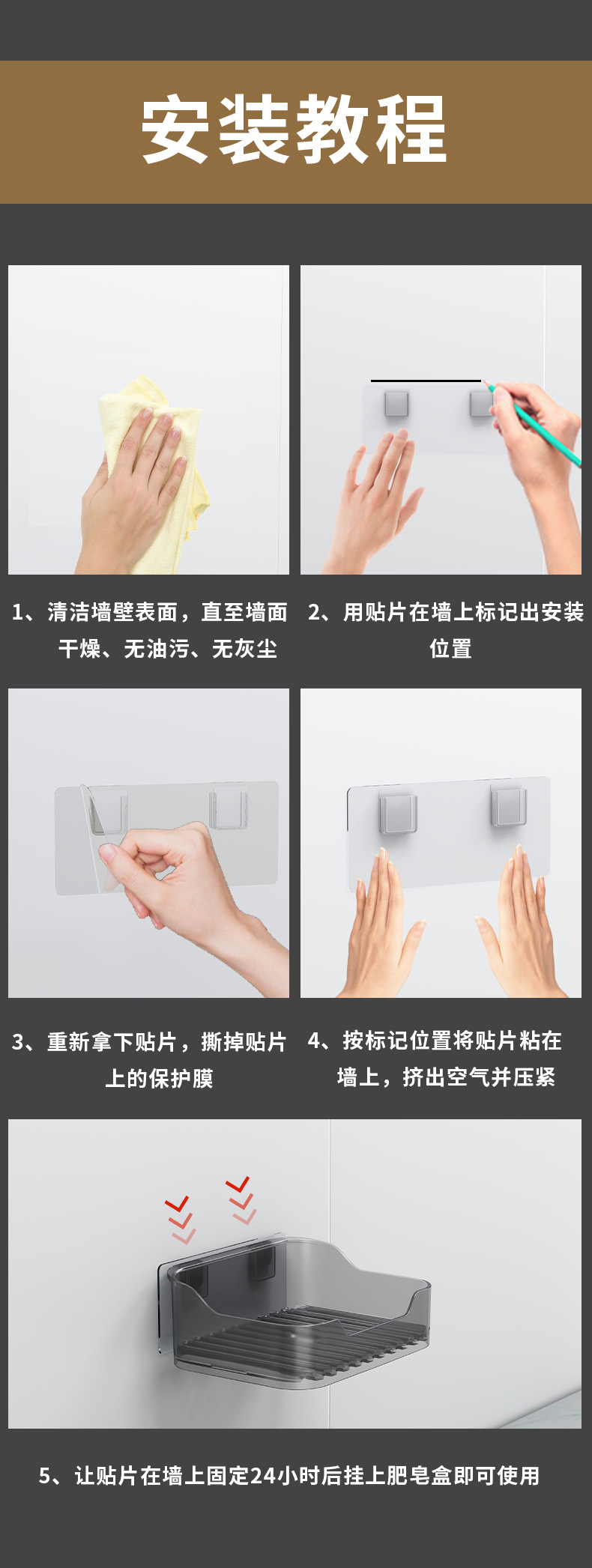 安装教程

1、清洁墙壁表面，直至墙面干燥、无油污、无灰尘

2、用贴片在墙上标记出安装位置

3、重新拿下贴片，撕掉贴片上的保护膜

4、按标记位置将贴片粘在墙上，挤出空气并压紧

5、让贴片在墙上固定24小时后挂上肥皂盒即可使用