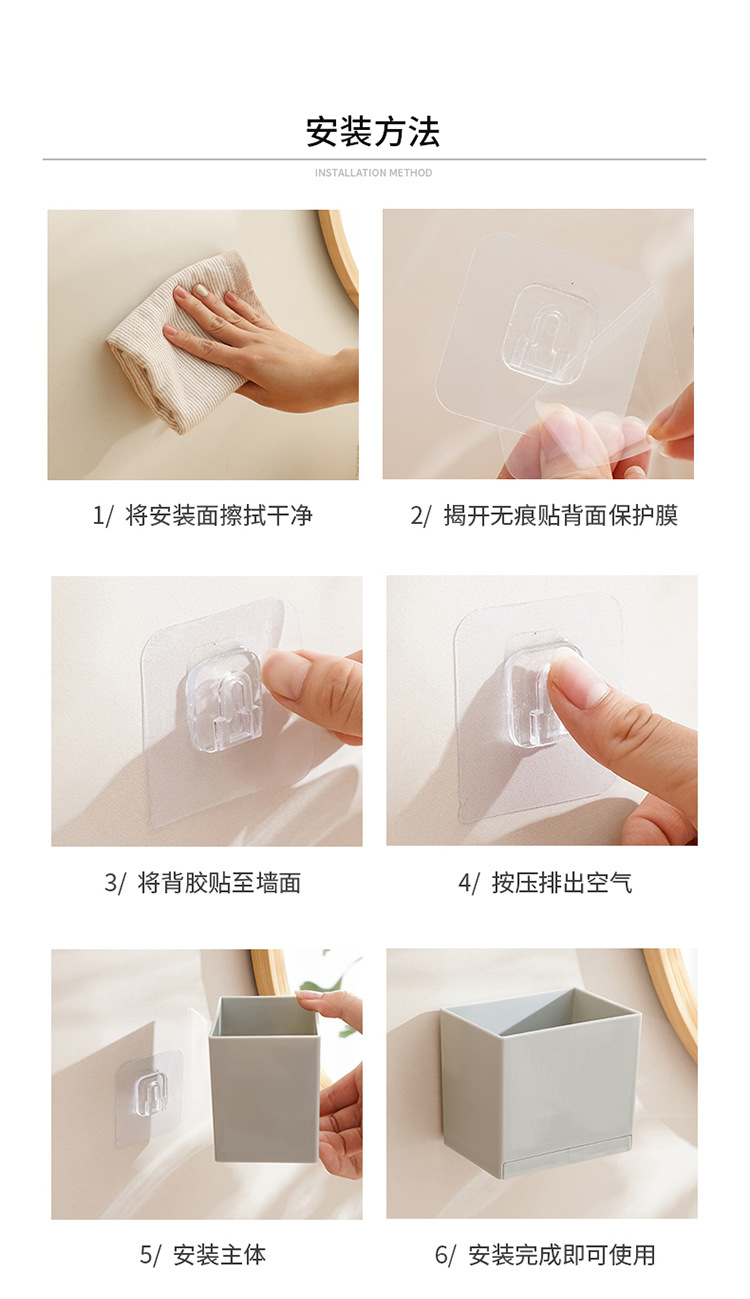 安装方法

INSTALLATION METHOD

1/ 将安装面擦拭干净

2/ 揭开无痕贴背面保护膜

3/ 将背胶贴至墙面

4/ 按压排出空气

5/ 安装主体

6/ 安装完成即可使用