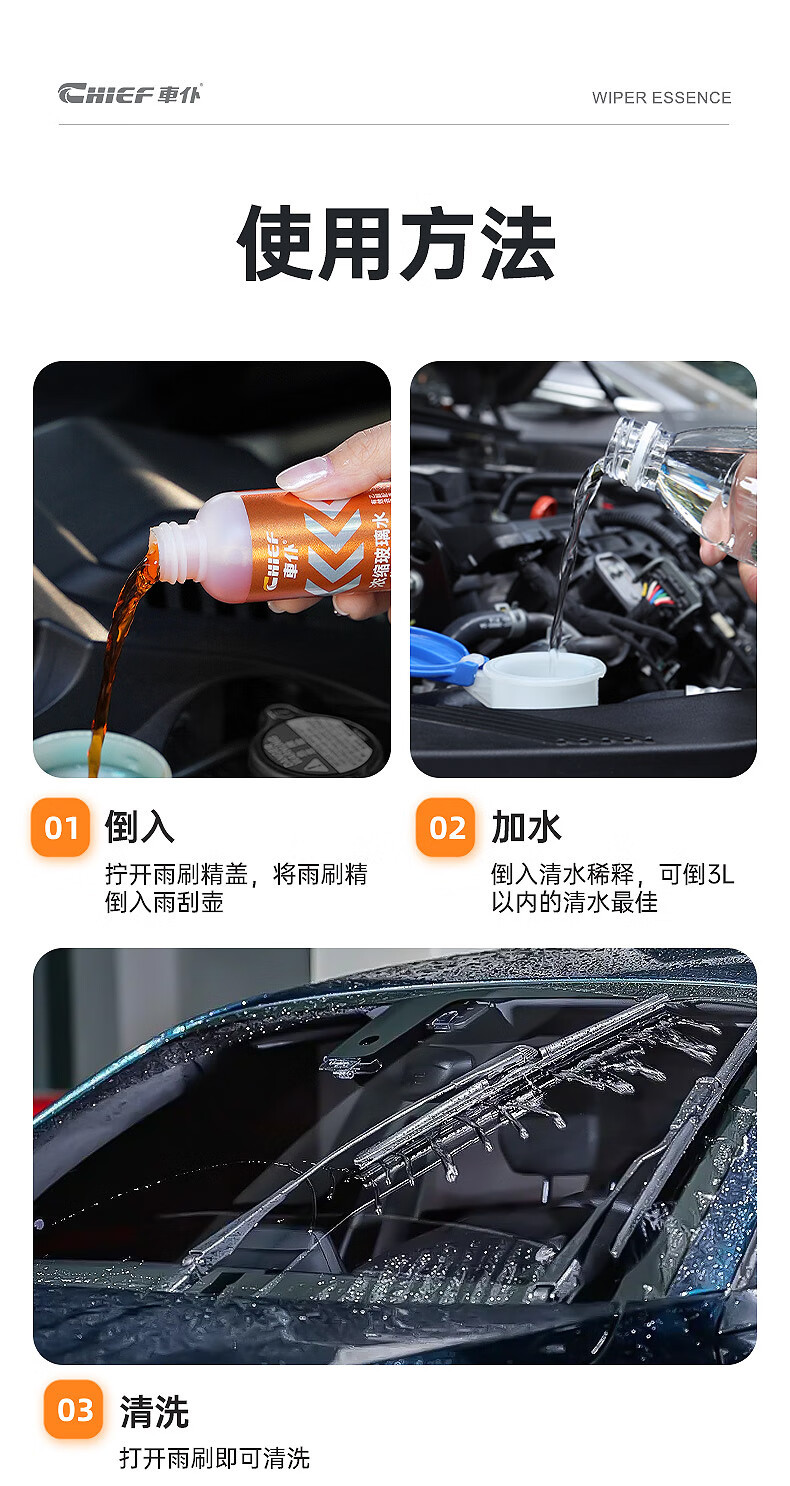 CHIEF 車仆

WIPER ESSENCE

使用方法

CHIEF 車仆 浓缩玻璃水

01 倒入

拧开雨刷精盖，将雨刷精倒入雨刮壶

02 加水

倒入清水稀释，可倒3L以内的清水最佳

03 清洗

打开雨刷即可清洗