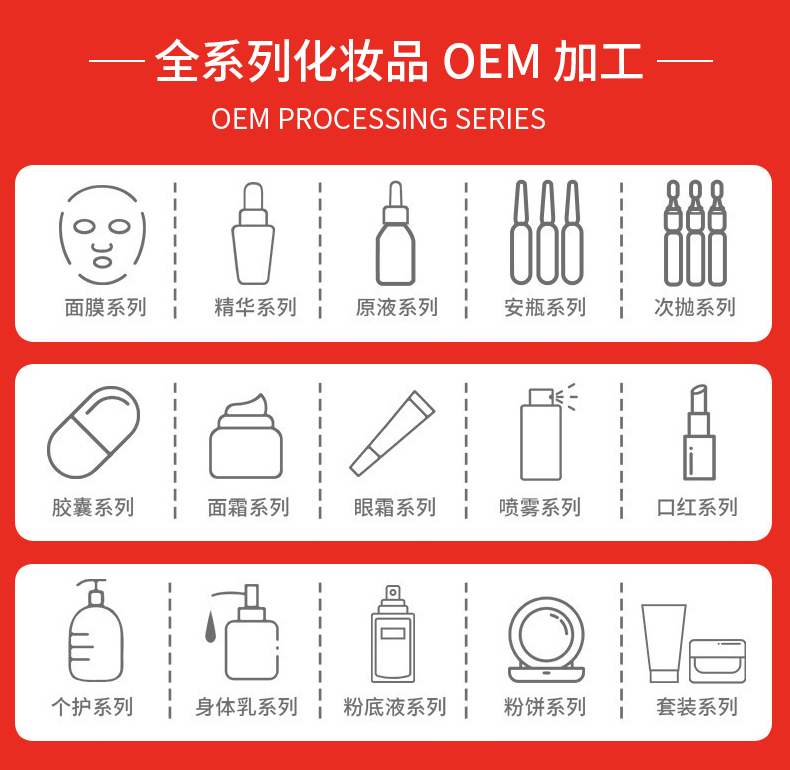 全系列化妆品 OEM 加工

OEM PROCESSING SERIES

面膜系列

精华系列

原液系列

安瓶系列

次抛系列

胶囊系列

面霜系列

眼霜系列

喷雾系列

口红系列

个护系列

身体乳系列

粉底液系列

粉饼系列

套装系列