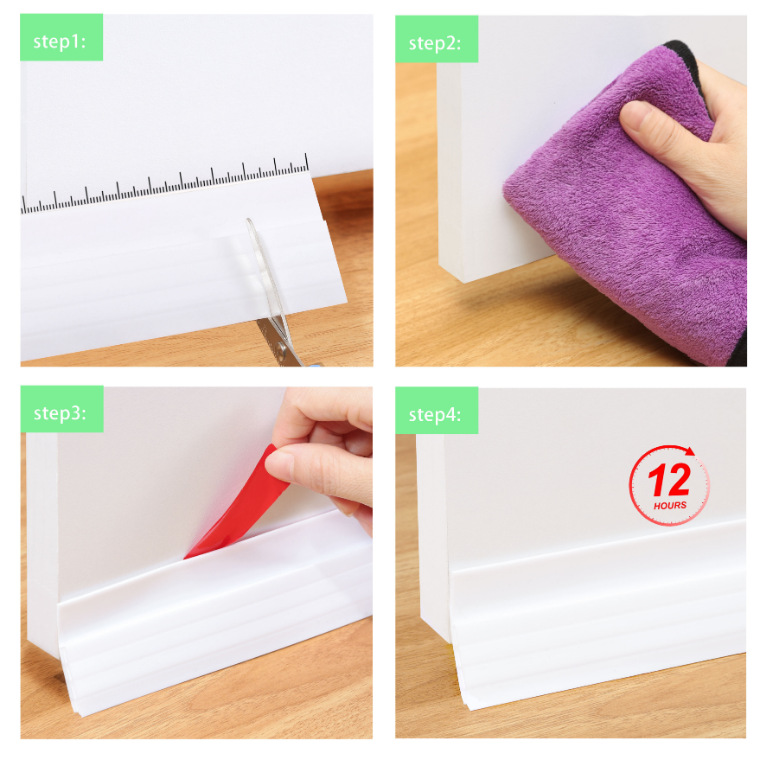 step1:

step2:

step3:

step4:

12
HOURS