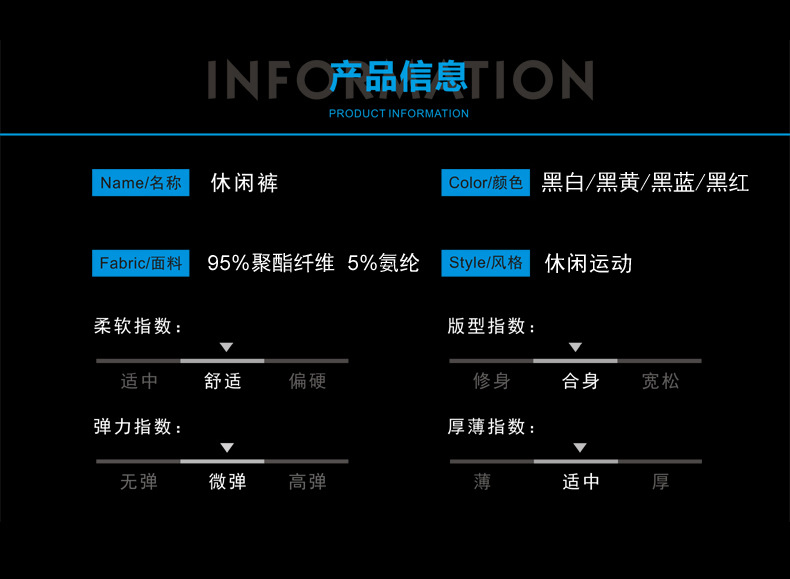 INFORMATION
产品信息
PRODUCT INFORMATION

Name/名称 休闲裤

Color/颜色 黑白/黑黄/黑蓝/黑红

Fabric/面料 95%聚酯纤维 5%氨纶

Style/风格 休闲运动

柔软指数：
适中 舒适 偏硬

版型指数：
修身 合身 宽松

弹力指数：
无弹 微弹 高弹

厚薄指数：
薄 适中 厚