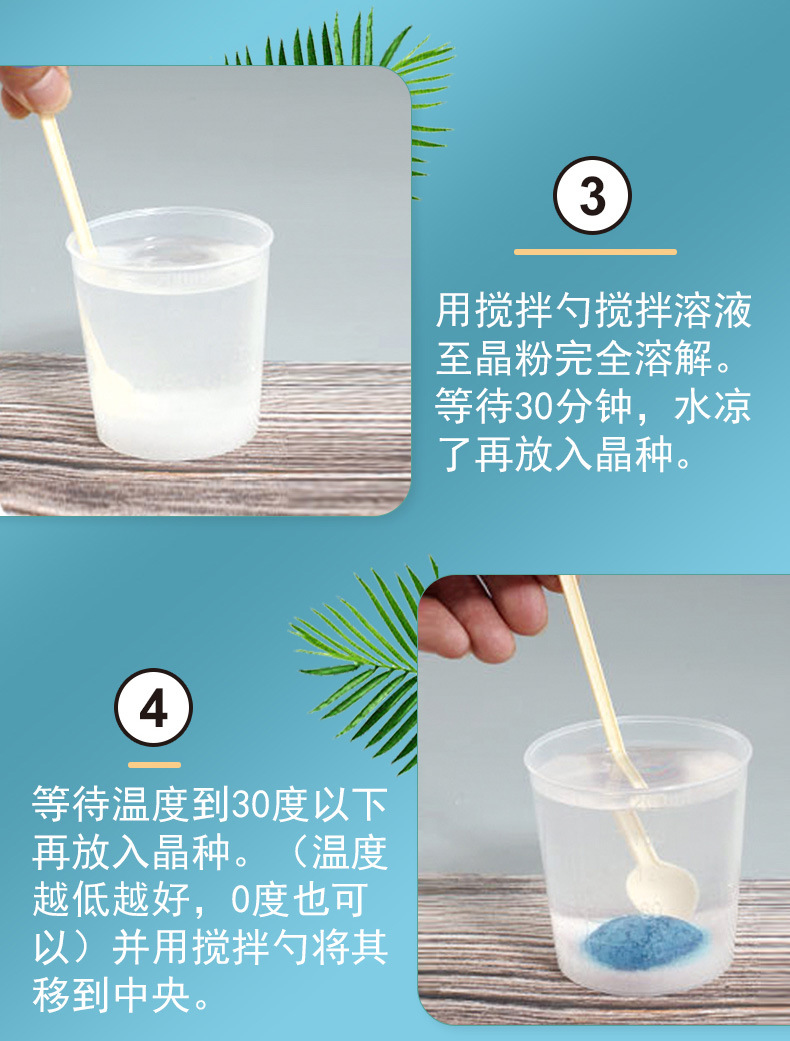 3

用搅拌勺搅拌溶液至晶粉完全溶解。等待30分钟，水凉了再放入晶种。

4

等待温度到30度以下再放入晶种。（温度越低越好，0度也可以）并用搅拌勺将其移到中央。