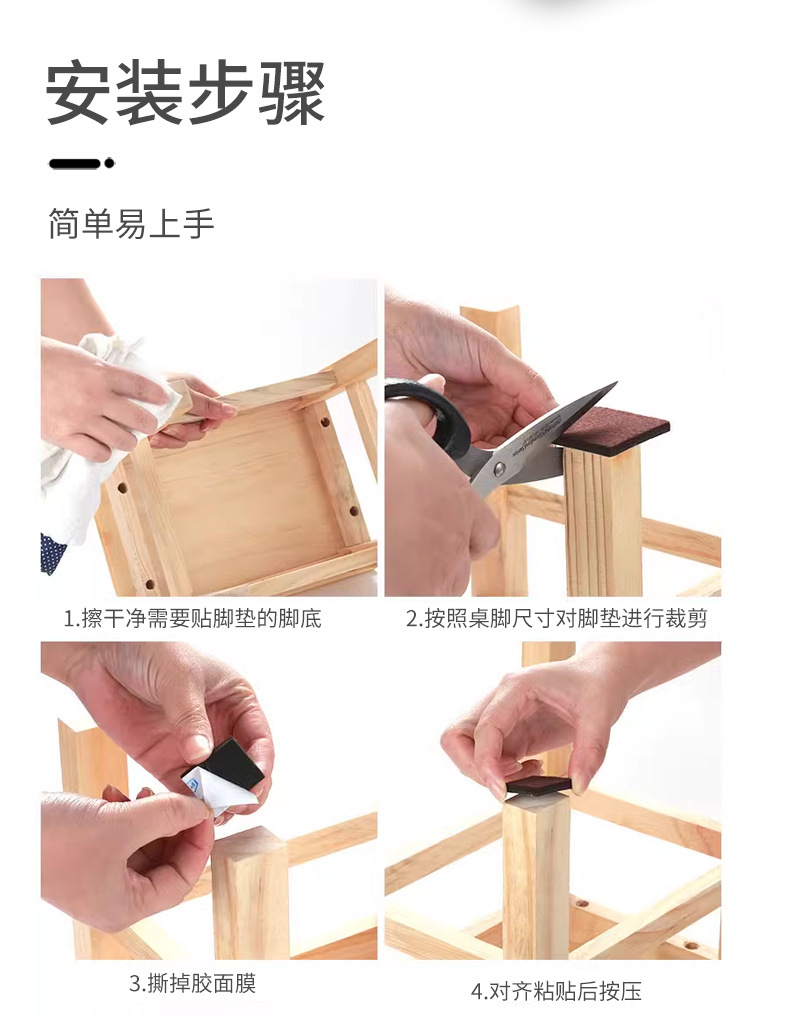 安装步骤

简单易上手

1.擦干净需要贴脚垫的脚底

2.按照桌脚尺寸对脚垫进行裁剪

3.撕掉胶面膜

4.对齐粘贴后按压