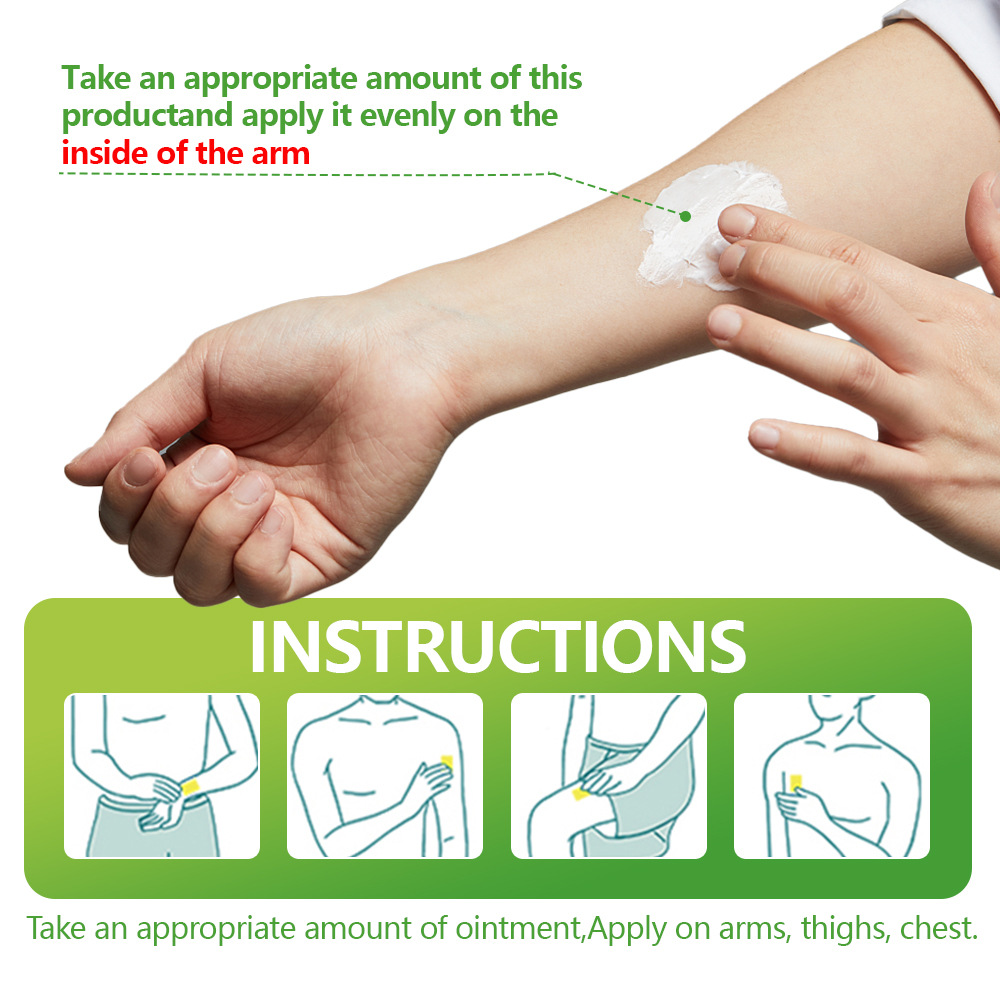 Take an appropriate amount of this productand apply it evenly on the inside of the arm

INSTRUCTIONS

Take an appropriate amount of ointment,Apply on arms, thighs, chest.