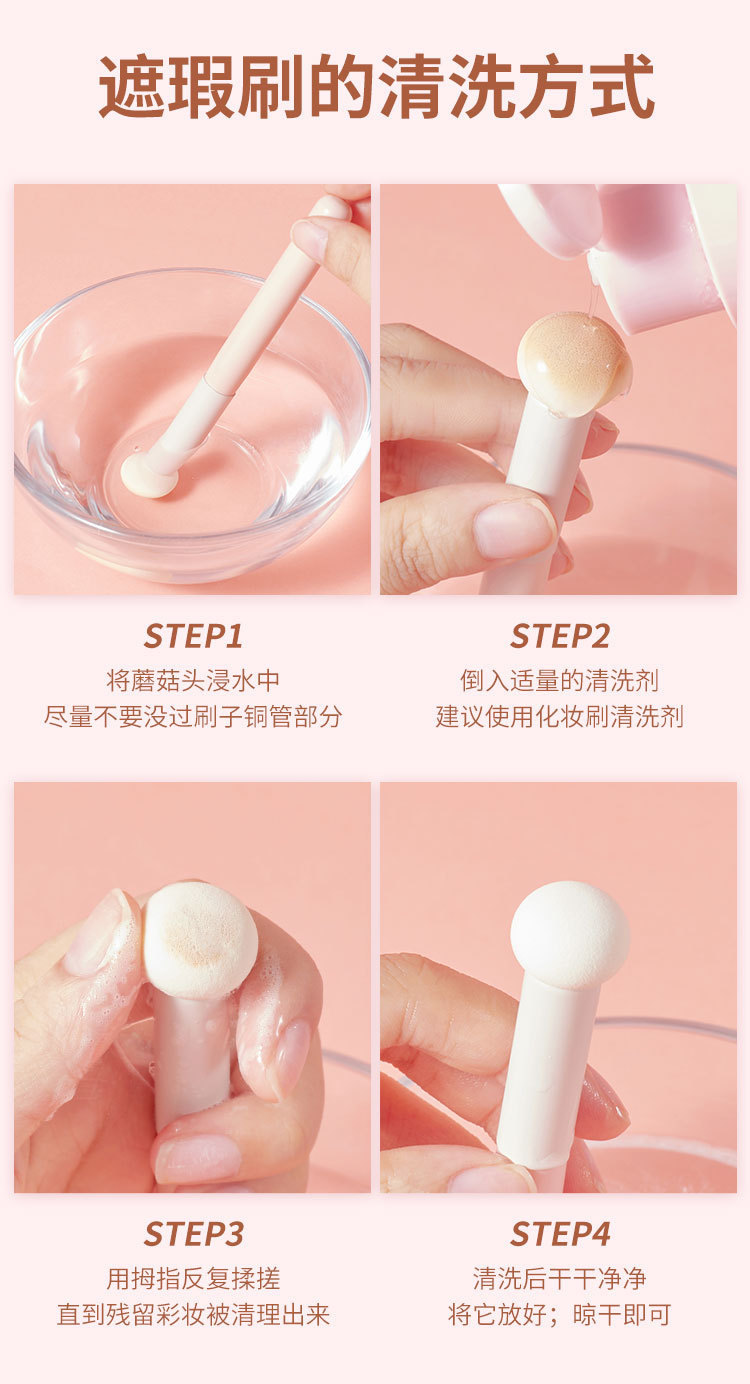 遮瑕刷的清洗方式

STEP1
将蘑菇头浸水中
尽量不要没过刷子铜管部分

STEP2
倒入适量的清洗剂
建议使用化妆刷清洗剂

STEP3
用拇指反复揉搓
直到残留彩妆被清理出来

STEP4
清洗后干干净净
将它放好；晾干即可