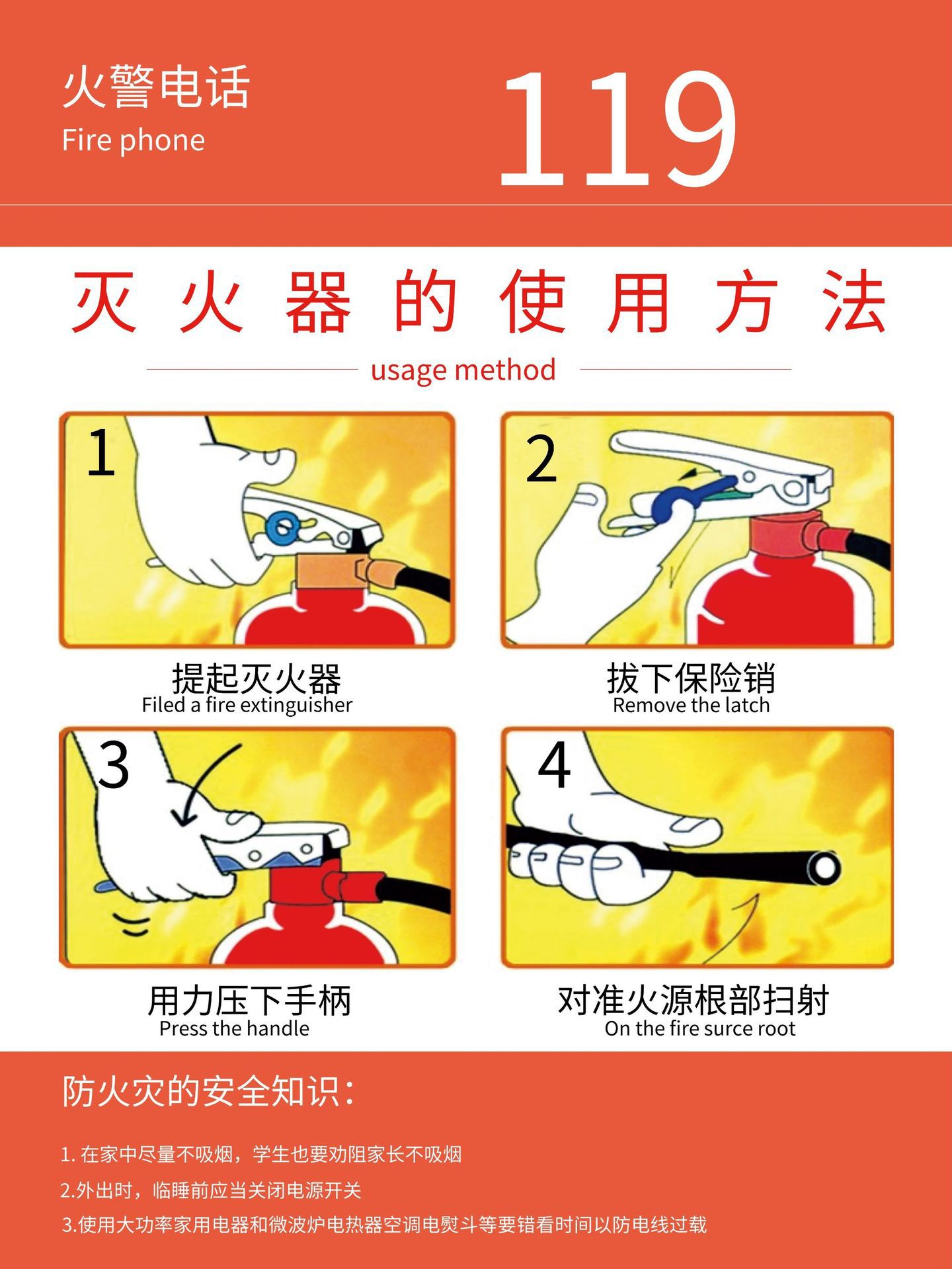 火警电话
Fire phone

119

灭火器的使用方法
usage method

1
提起灭火器
Filed a fire extinguisher

2
拔下保险销
Remove the latch

3
用力压下手柄
Press the handle

4
对准火源根部扫射
On the fire surce root

防火灾的安全知识：

1. 在家中尽量不吸烟，学生也要劝阻家长不吸烟

2.外出时，临睡前应当关闭电源开关

3.使用大功率家用电器和微波炉电热器空调电熨斗等要错看时间以防电线过载