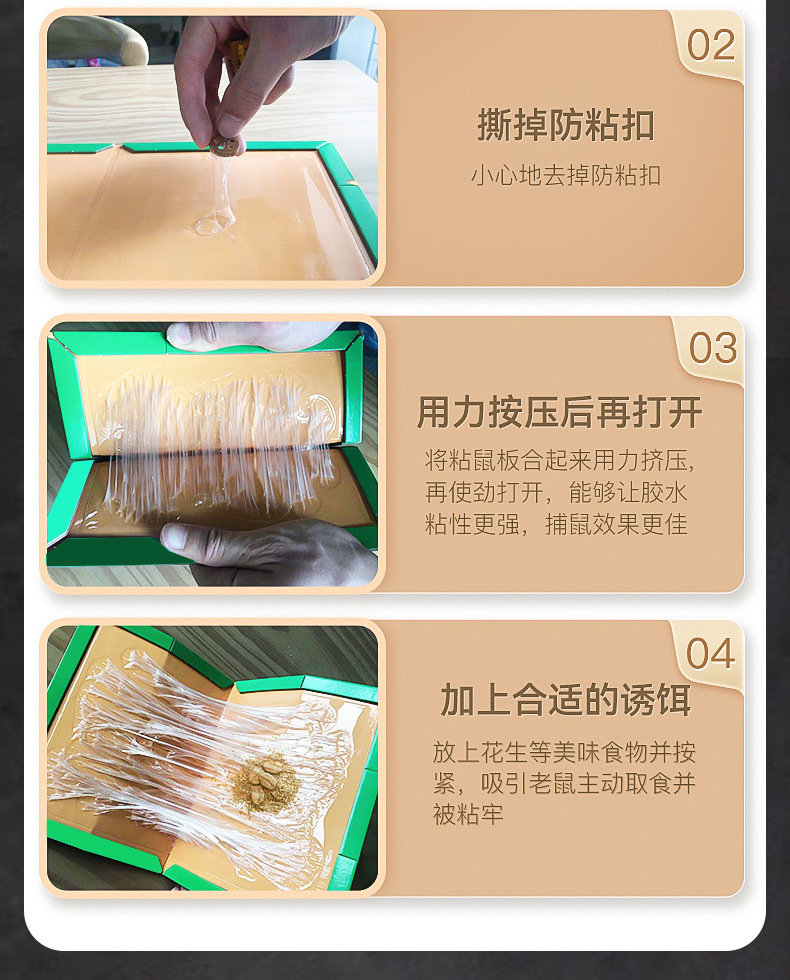 02

撕掉防粘扣

小心地去掉防粘扣

03

用力按压后再打开

将粘鼠板合起来用力挤压，再使劲打开，能够让胶水粘性更强，捕鼠效果更佳

04

加上合适的诱饵

放上花生等美味食物并按紧，吸引老鼠主动取食并被粘牢