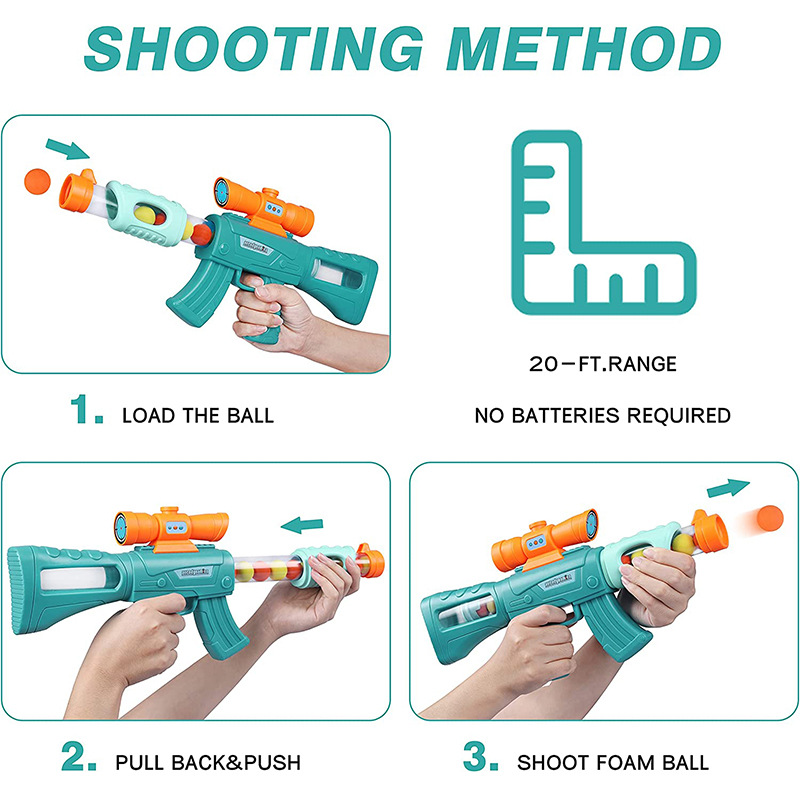 SHOOTING METHOD

20-FT.RANGE

1. LOAD THE BALL

NO BATTERIES REQUIRED

2. PULL BACK&PUSH

3. SHOOT FOAM BALL