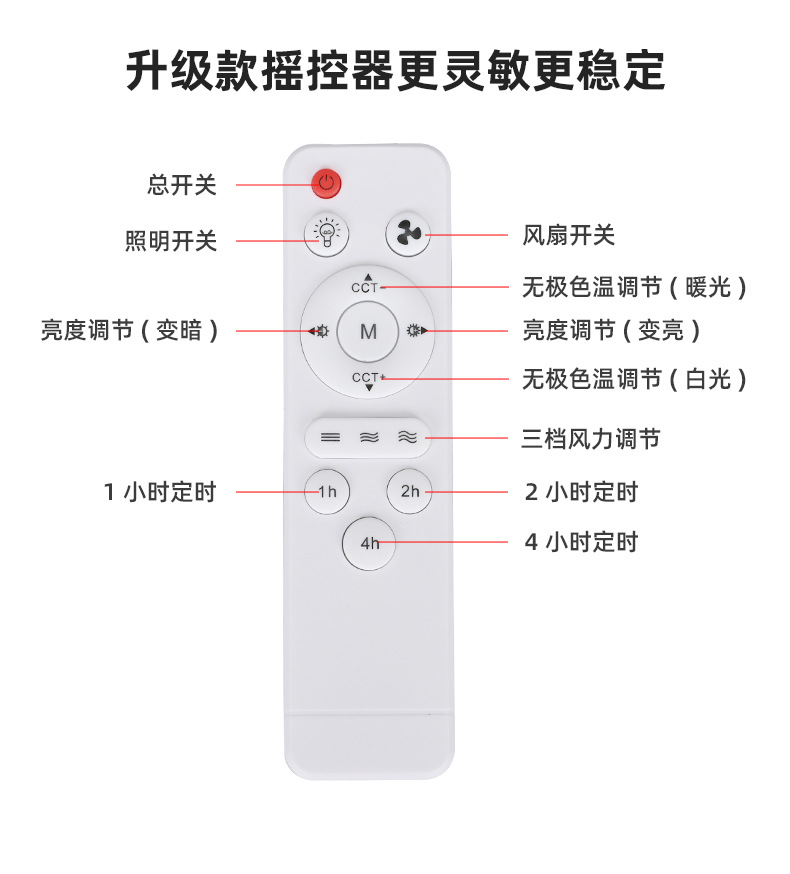 升级款摇控器更灵敏更稳定

总开关

照明开关

风扇开关

CCT-

无极色温调节（暖光）

亮度调节（变暗）

M

亮度调节（变亮）

CCT+

无极色温调节（白光）

三档风力调节

1 小时定时

1h

2h

2 小时定时

4h

4 小时定时