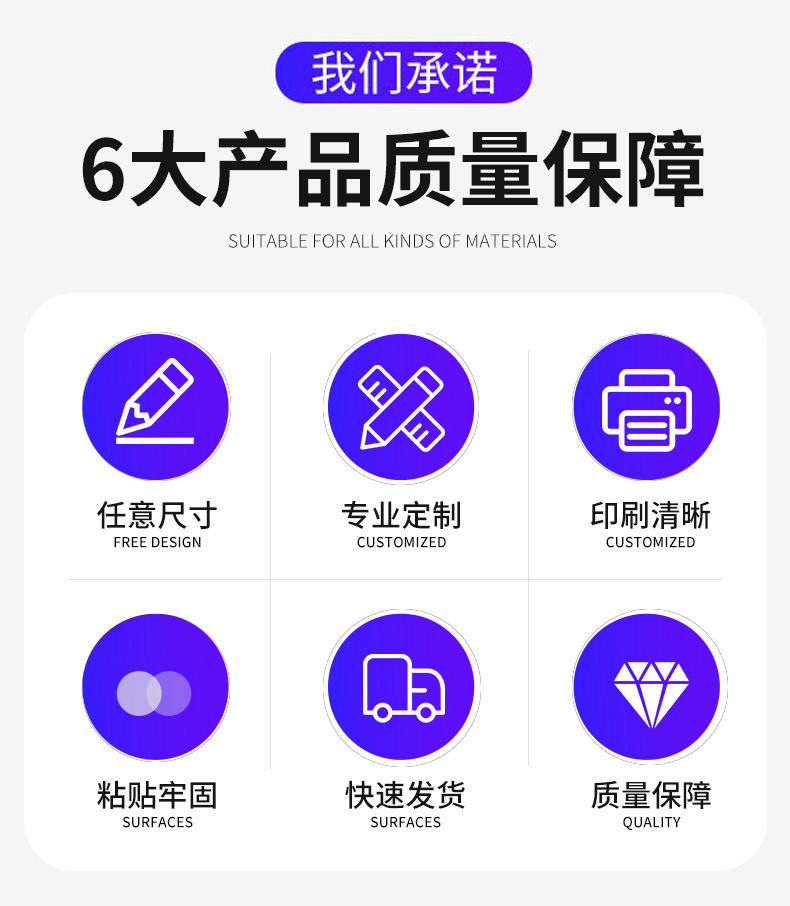 我们承诺

6大产品质量保障

SUITABLE FOR ALL KINDS OF MATERIALS

任意尺寸
FREE DESIGN

专业定制
CUSTOMIZED

印刷清晰
CUSTOMIZED

粘贴牢固
SURFACES

快速发货
SURFACES

质量保障
QUALITY