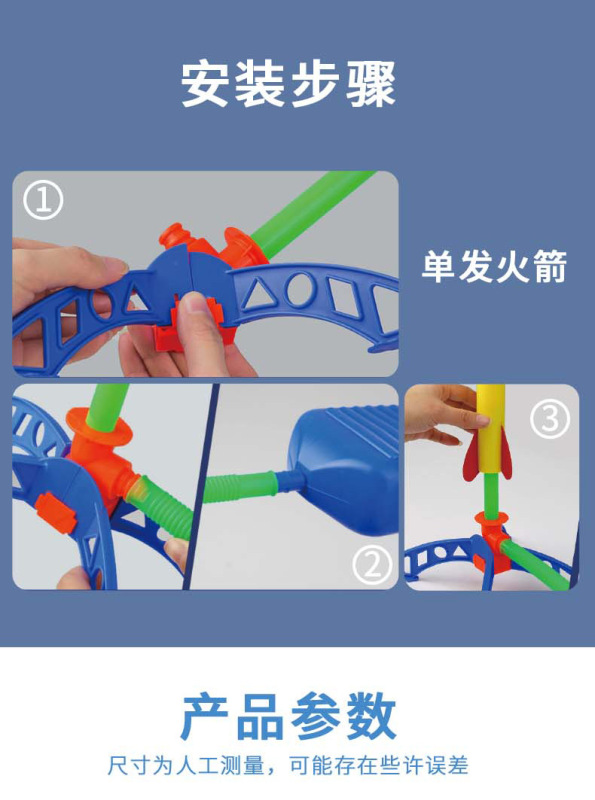 安装步骤

①

单发火箭

②

③

产品参数

尺寸为人工测量，可能存在些许误差