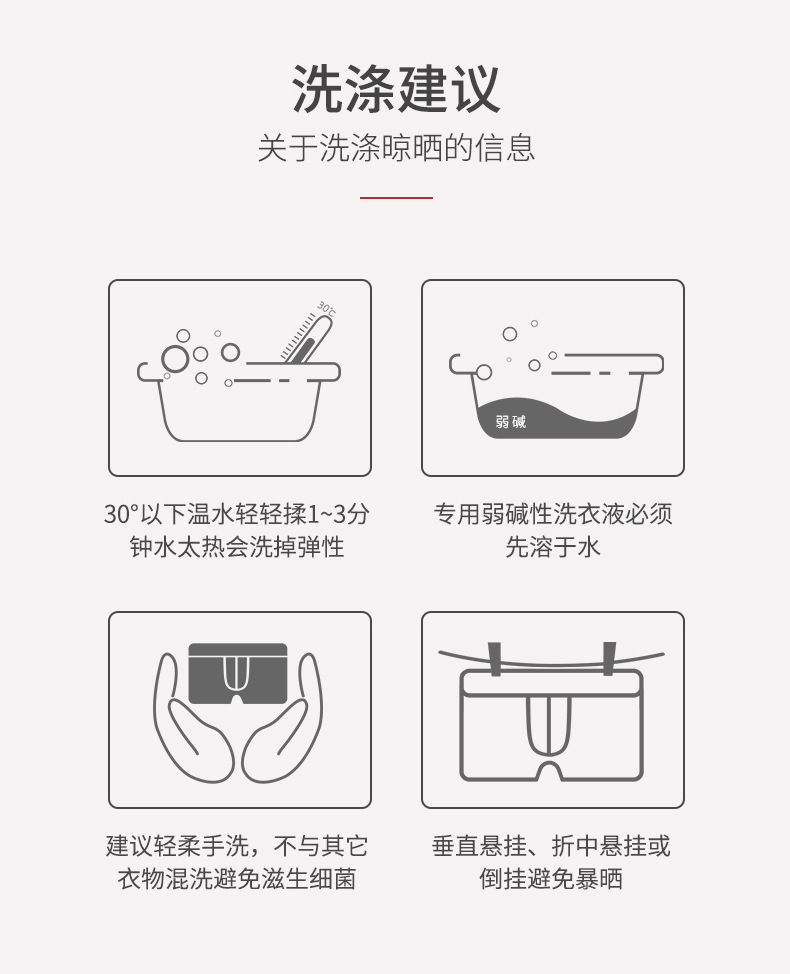 洗涤建议

关于洗涤晾晒的信息

30℃

30°以下温水轻轻揉1~3分钟水太热会洗掉弹性

弱碱

专用弱碱性洗衣液必须先溶于水

建议轻柔手洗，不与其它衣物混洗避免滋生细菌

垂直悬挂、折中悬挂或倒挂避免暴晒