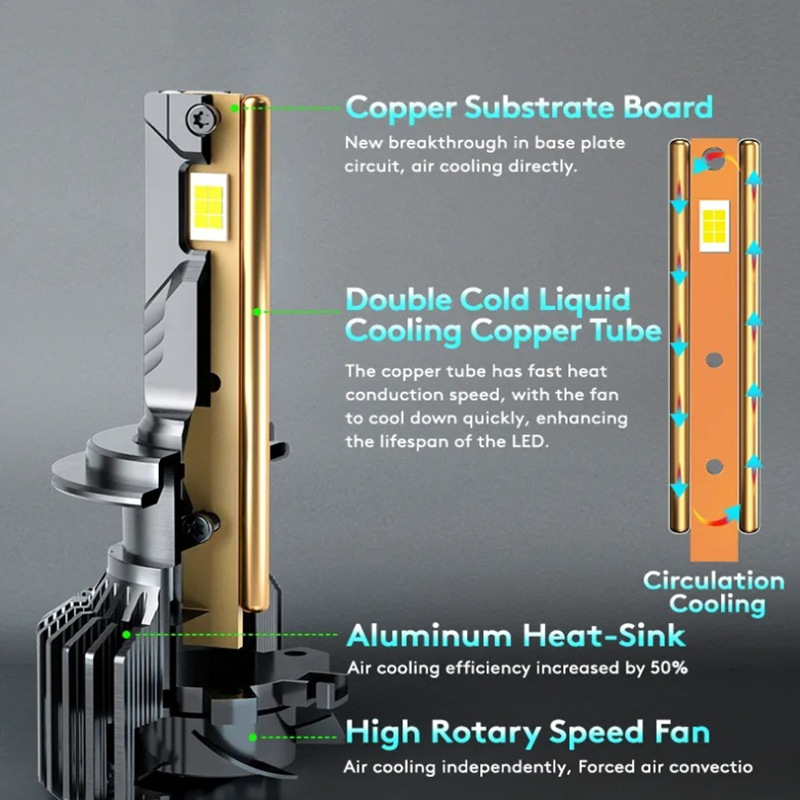 Copper Substrate Board
New breakthrough in base plate circuit, air cooling directly.

Double Cold Liquid Cooling Copper Tube
The copper tube has fast heat conduction speed, with the fan to cool down quickly, enhancing the lifespan of the LED.

Circulation Cooling

Aluminum Heat-Sink
Air cooling efficiency increased by 50%

High Rotary Speed Fan
Air cooling independently, Forced air convectio