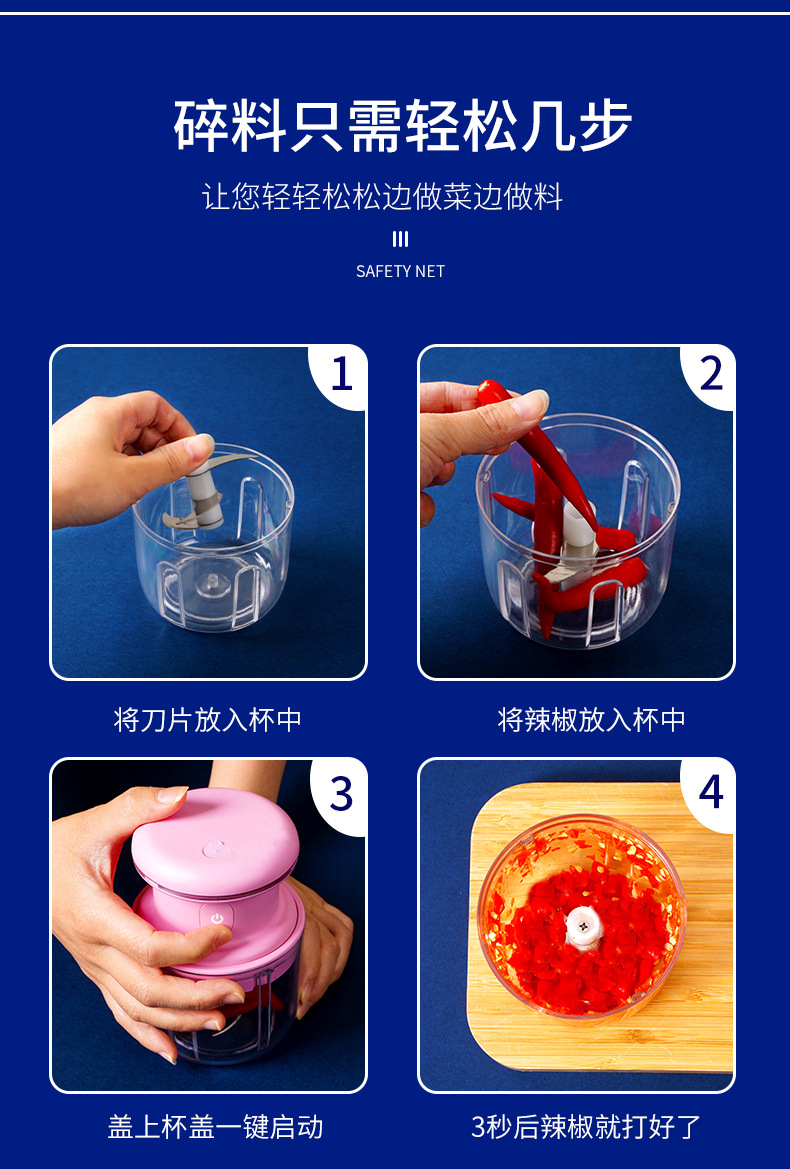 碎料只需轻松几步

让您轻轻松松边做菜边做料

SAFETY NET

1

将刀片放入杯中

2

将辣椒放入杯中

3

盖上杯盖一键启动

4

3秒后辣椒就打好了