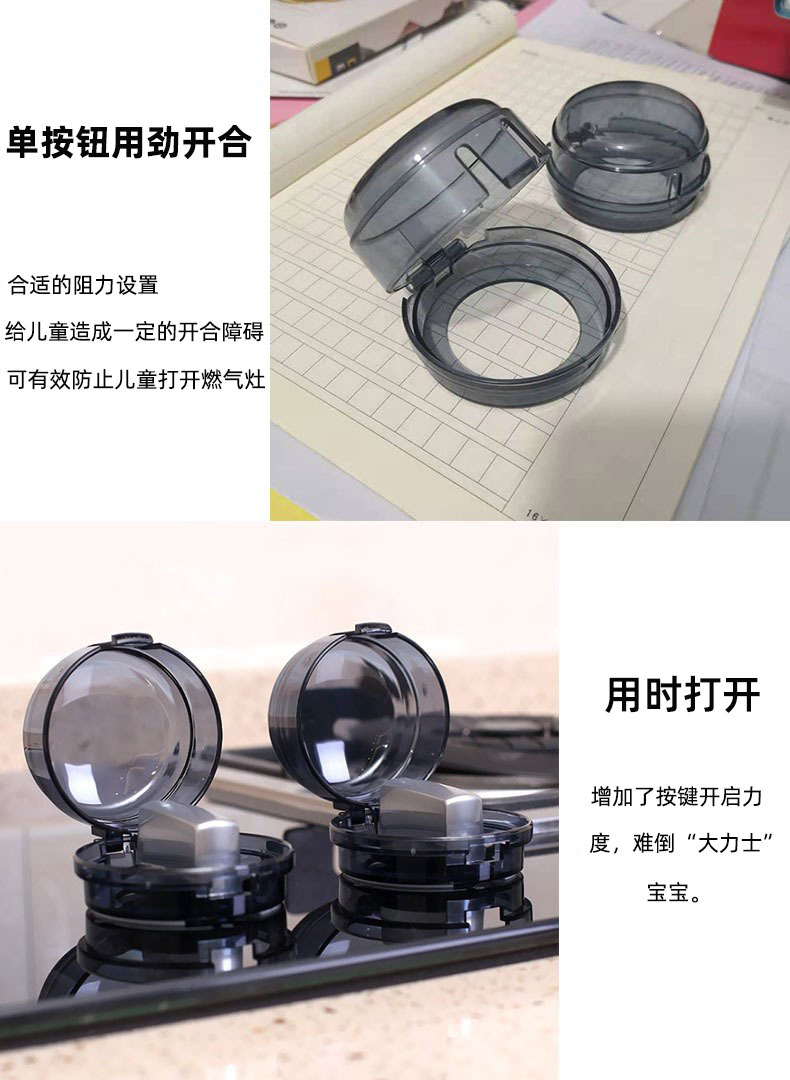 单按钮用劲开合

合适的阻力设置
给儿童造成一定的开合障碍
可有效防止儿童打开燃气灶

16

用时打开

增加了按键开启力度，难倒“大力士”宝宝。