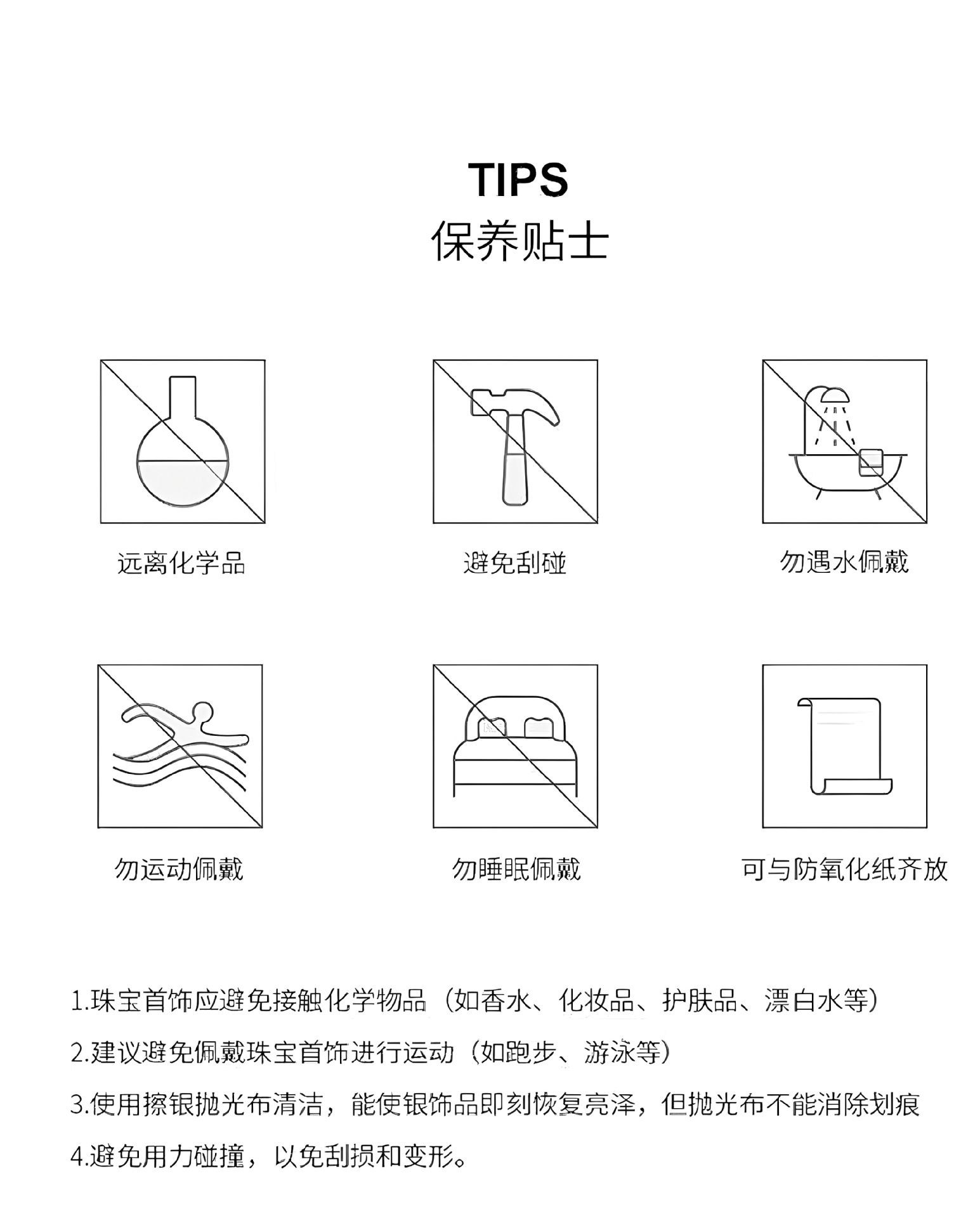 TIPS
保养贴士

远离化学品

避免刮碰

勿遇水佩戴

勿运动佩戴

勿睡眠佩戴

可与防氧化纸齐放

1.珠宝首饰应避免接触化学物品（如香水、化妆品、护肤品、漂白水等）

2.建议避免佩戴珠宝首饰进行运动（如跑步、游泳等）

3.使用擦银抛光布清洁，能使银饰品即刻恢复亮泽，但抛光布不能消除划痕

4.避免用力碰撞，以免刮损和变形。