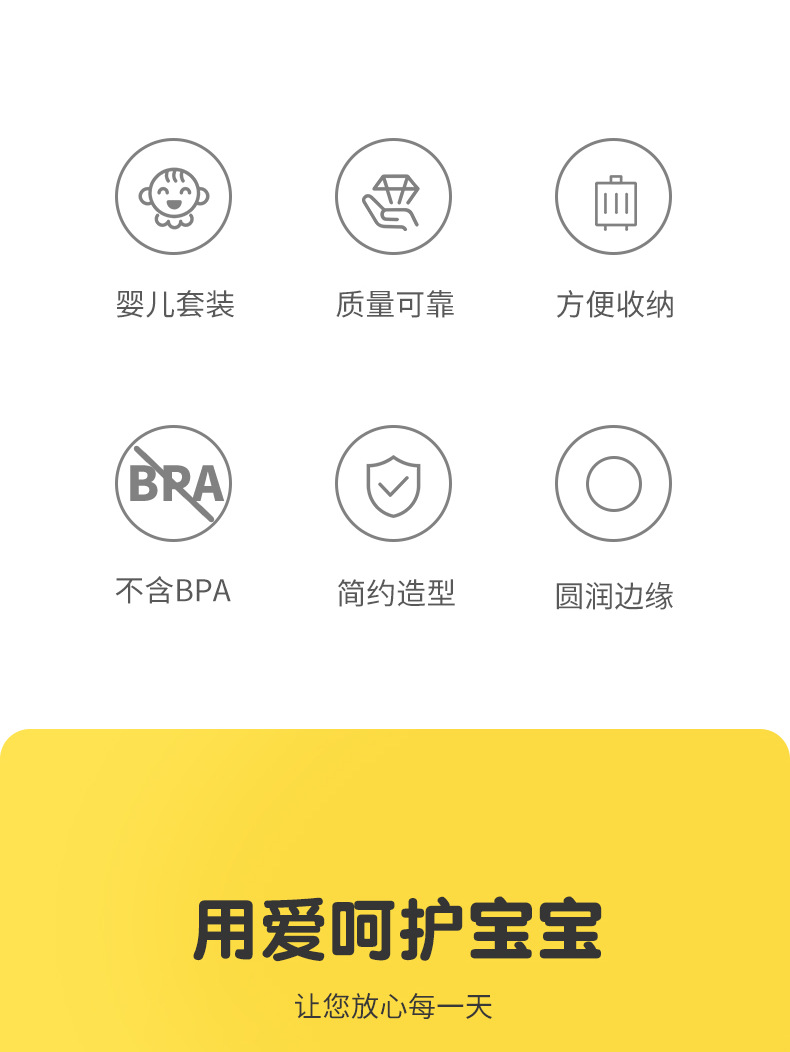 婴儿套装 质量可靠 方便收纳

BPA

不含BPA 简约造型 圆润边缘

用爱呵护宝宝

让您放心每一天