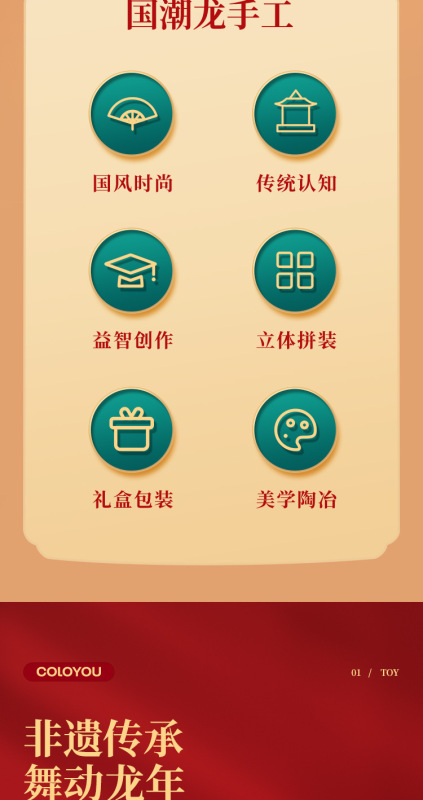 国潮龙手工

国风时尚

传统认知

益智创作

立体拼装

礼盒包装

美学陶冶

COLOYOU

01 / TOY

非遗传承
舞动龙年