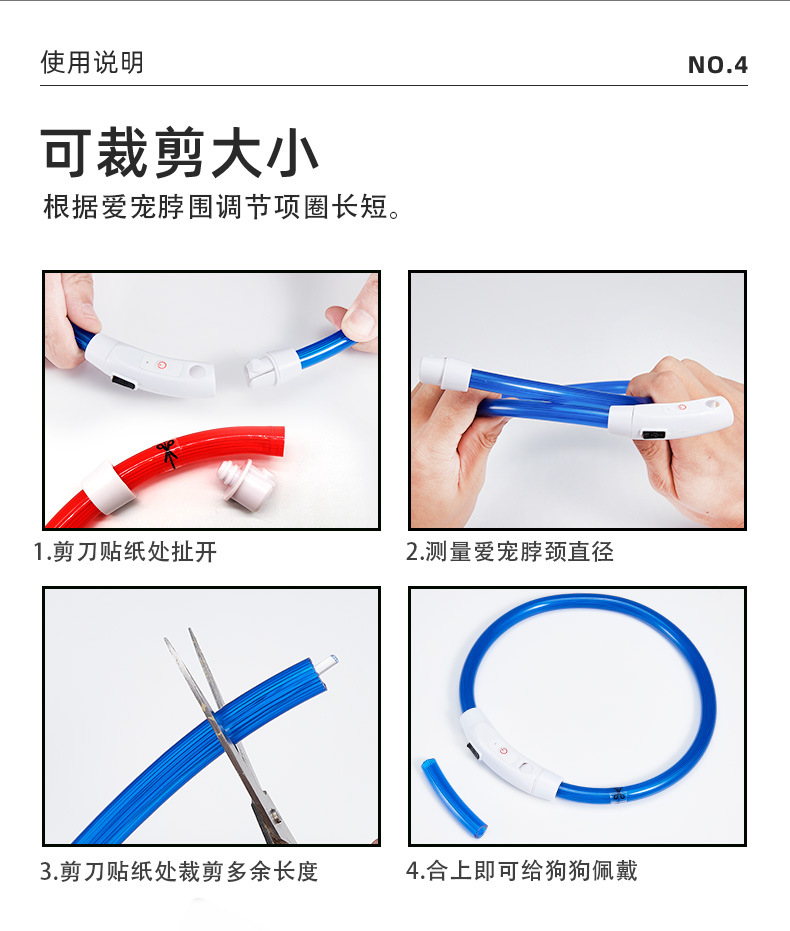 使用说明

NO.4

可裁剪大小

根据爱宠脖围调节项圈长短。

1.剪刀贴纸处扯开

2.测量爱宠脖颈直径

3.剪刀贴纸处裁剪多余长度

4.合上即可给狗狗佩戴