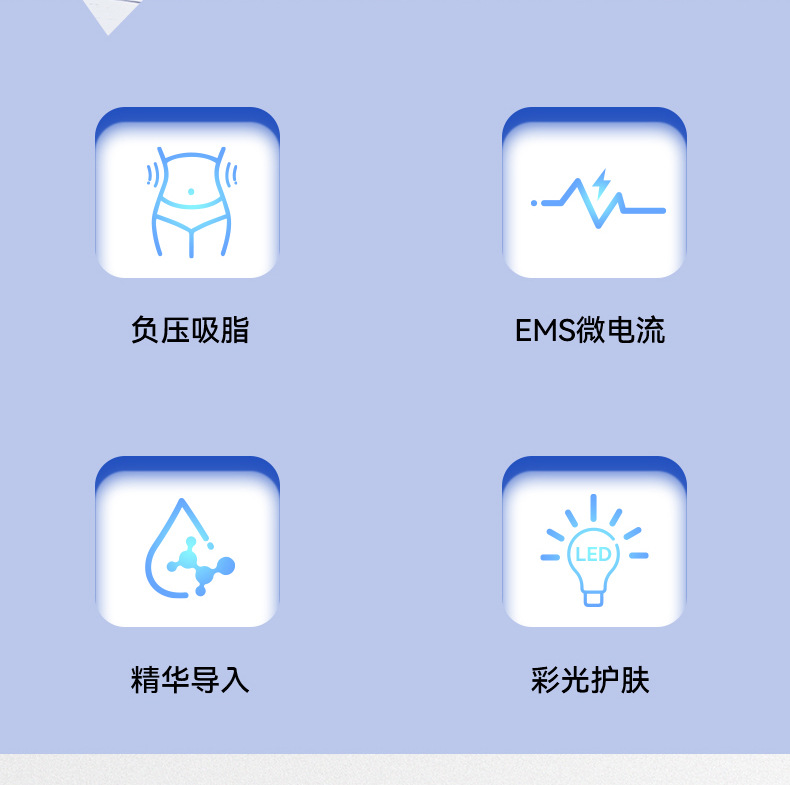 负压吸脂

EMS微电流

LED

精华导入

彩光护肤