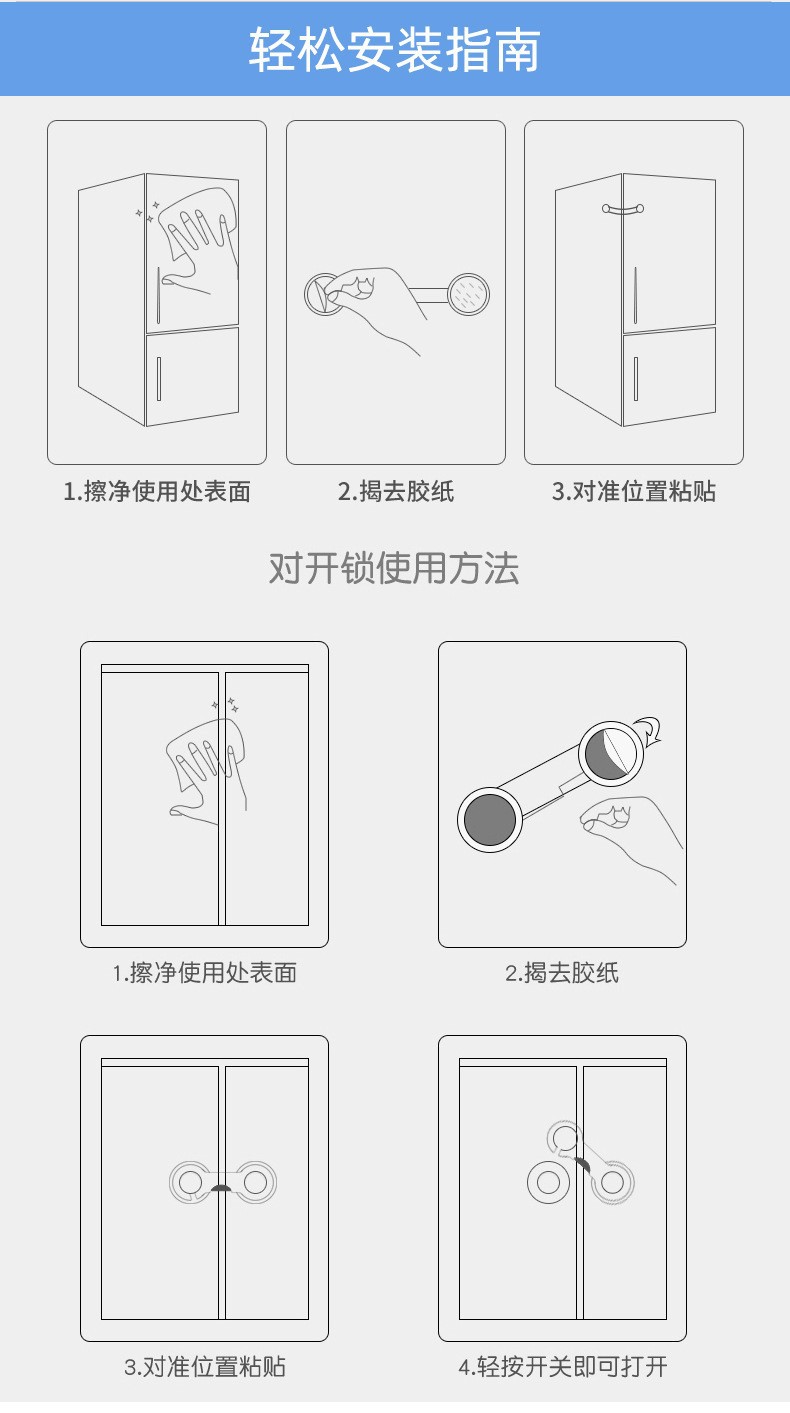 轻松安装指南

1.擦净使用处表面

2.揭去胶纸

3.对准位置粘贴

对开锁使用方法

1.擦净使用处表面

2.揭去胶纸

3.对准位置粘贴

4.轻按开关即可打开