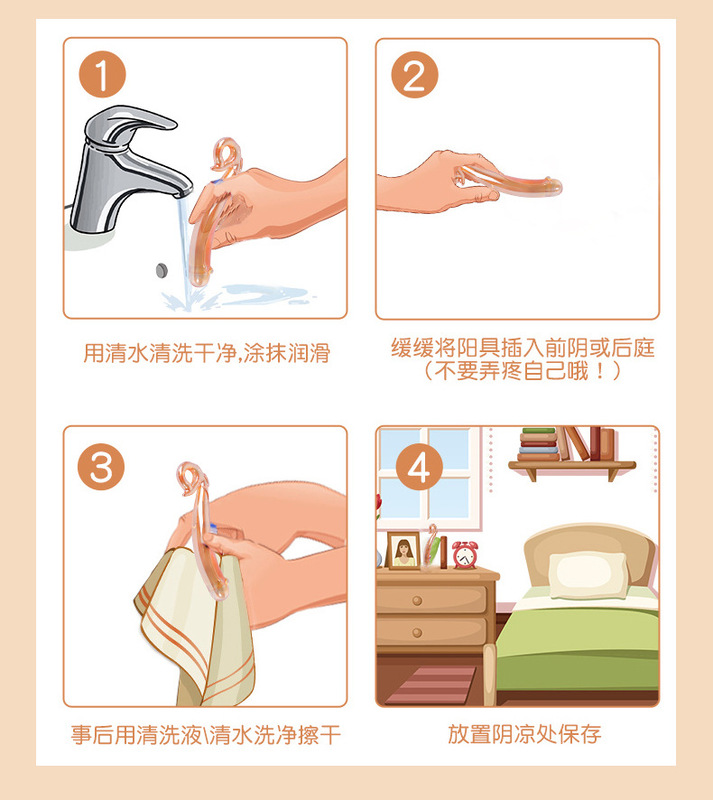 1

用清水清洗干净,涂抹润滑

2

缓缓将阳具插入前阴或后庭
（不要弄疼自己哦！）

3

事后用清洗液\清水洗净擦干

4

放置阴凉处保存