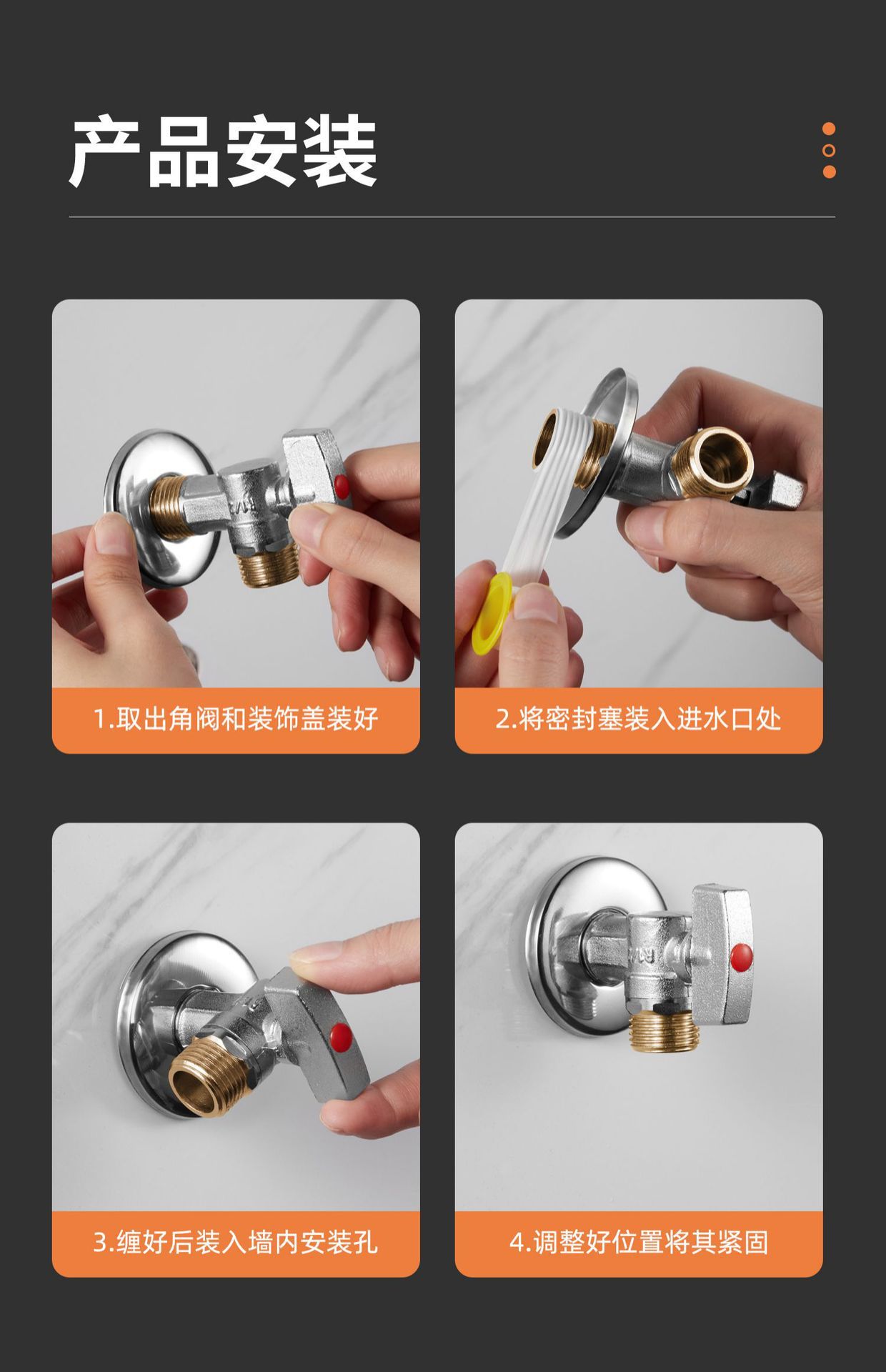 产品安装

1.取出角阀和装饰盖装好

2.将密封塞装入进水口处

3.缠好后装入墙内安装孔

4.调整好位置将其紧固