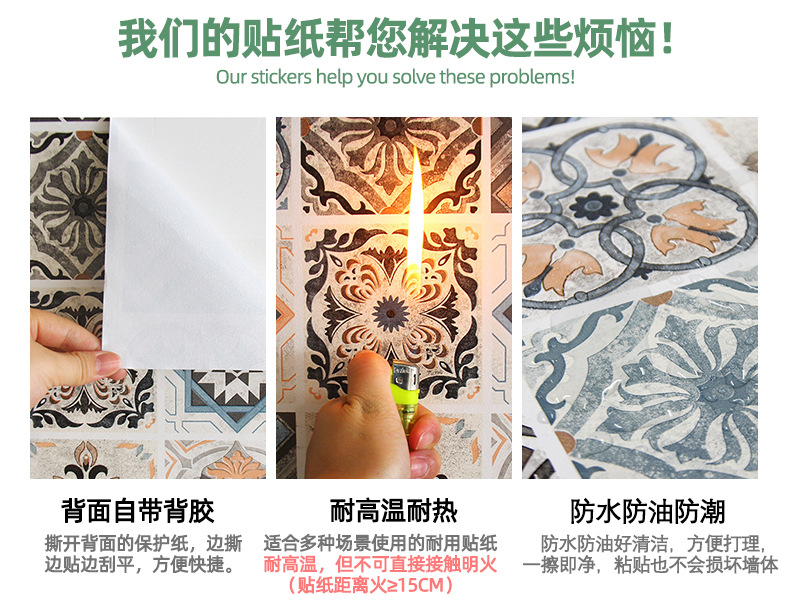 我们的贴纸帮您解决这些烦恼！
Our stickers help you solve these problems!

背面自带背胶
撕开背面的保护纸，边撕边贴边刮平，方便快捷。

耐高温耐热
适合多种场景使用的耐用贴纸
耐高温，但不可直接接触明火
（贴纸距离火≥15CM）

防水防油防潮
防水防油好清洁，方便打理，一擦即净，粘贴也不会损坏墙体