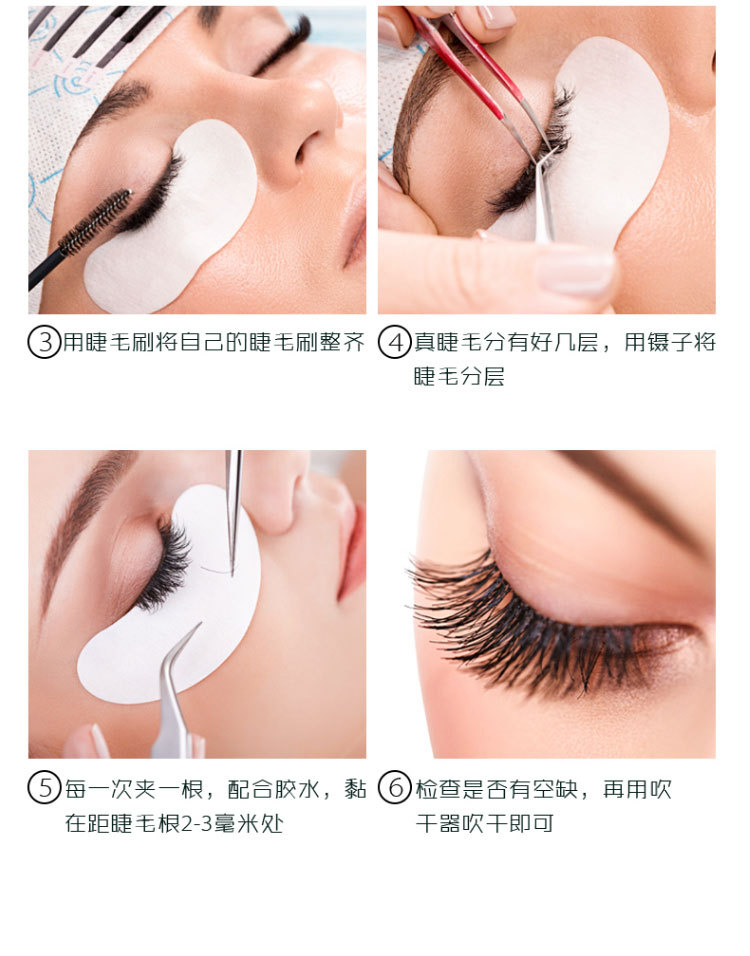 ③用睫毛刷将自己的睫毛刷整齐

④真睫毛分有好几层，用镊子将睫毛分层

⑤每一次夹一根，配合胶水，黏在距睫毛根2-3毫米处

⑥检查是否有空缺，再用吹干器吹干即可