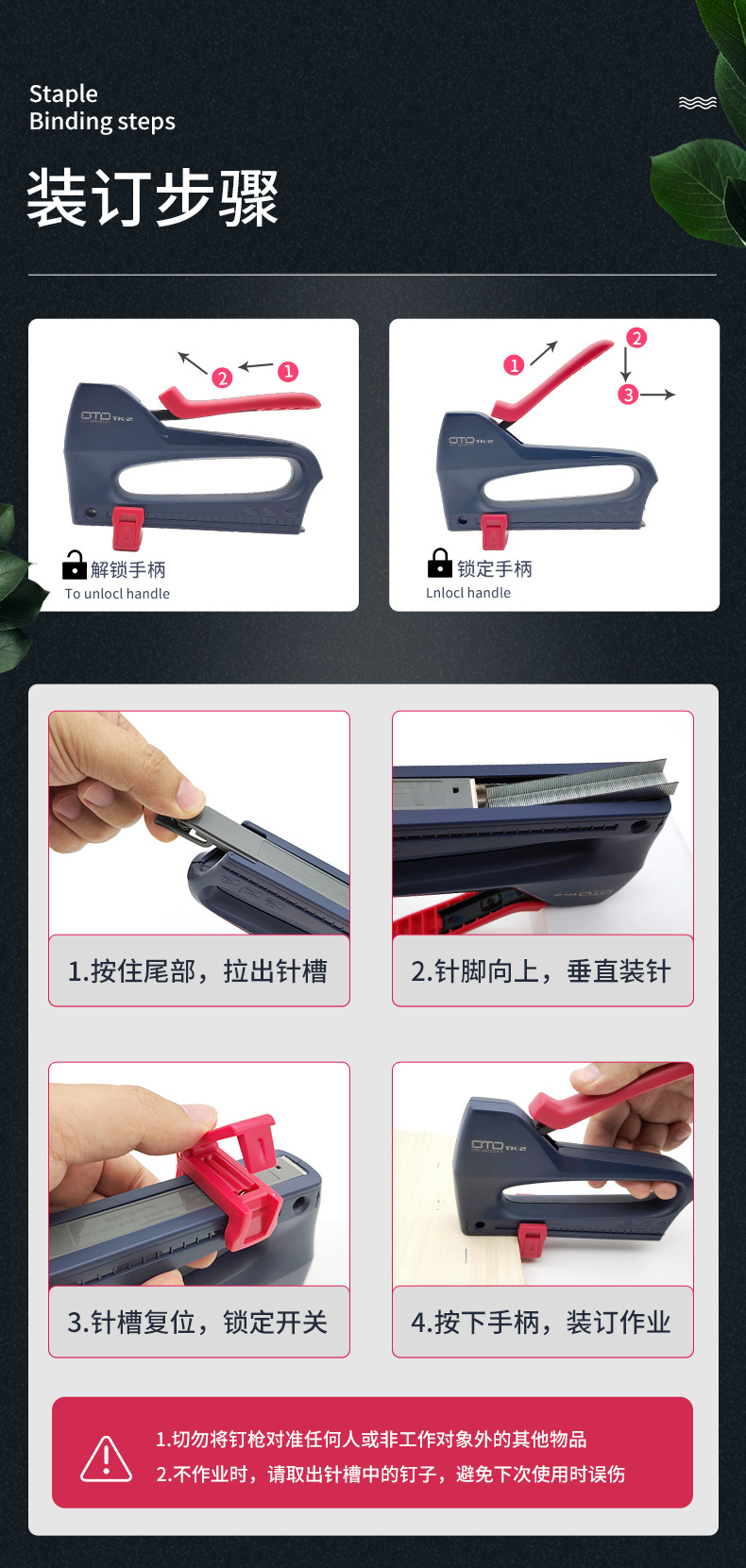 Staple
Binding steps

装订步骤

2 1

OTO TK-2

解锁手柄
To unlocl handle

1 2 3

OTO TK-2

锁定手柄
Lnlocl handle

1.按住尾部，拉出针槽

2.针脚向上，垂直装针

3.针槽复位，锁定开关

OTO TK-2

4.按下手柄，装订作业

1.切勿将钉枪对准任何人或非工作对象外的其他物品
2.不作业时，请取出针槽中的钉子，避免下次使用时误伤