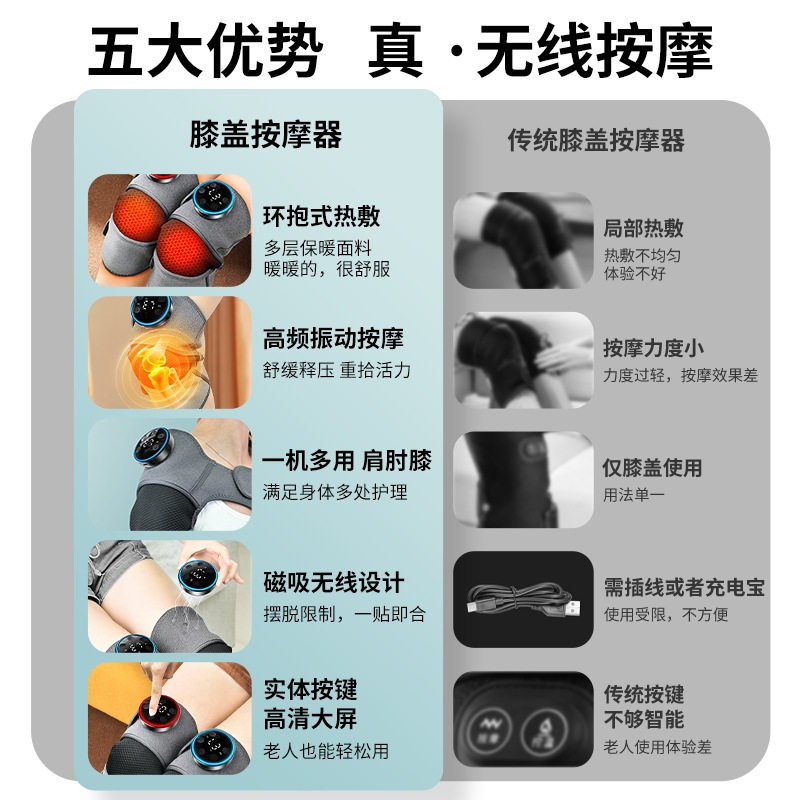 五大优势 真·无线按摩

膝盖按摩器

环抱式热敷
多层保暖面料
暖暖的，很舒服

高频振动按摩
舒缓释压 重拾活力

一机多用 肩肘膝
满足身体多处护理

磁吸无线设计
摆脱限制，一贴即合

实体按键
高清大屏
老人也能轻松用

传统膝盖按摩器

局部热敷
热敷不均匀
体验不好

按摩力度小
力度过轻，按摩效果差

仅膝盖使用
用法单一

需插线或者充电宝
使用受限，不方便

传统按键
不够智能
老人使用体验差