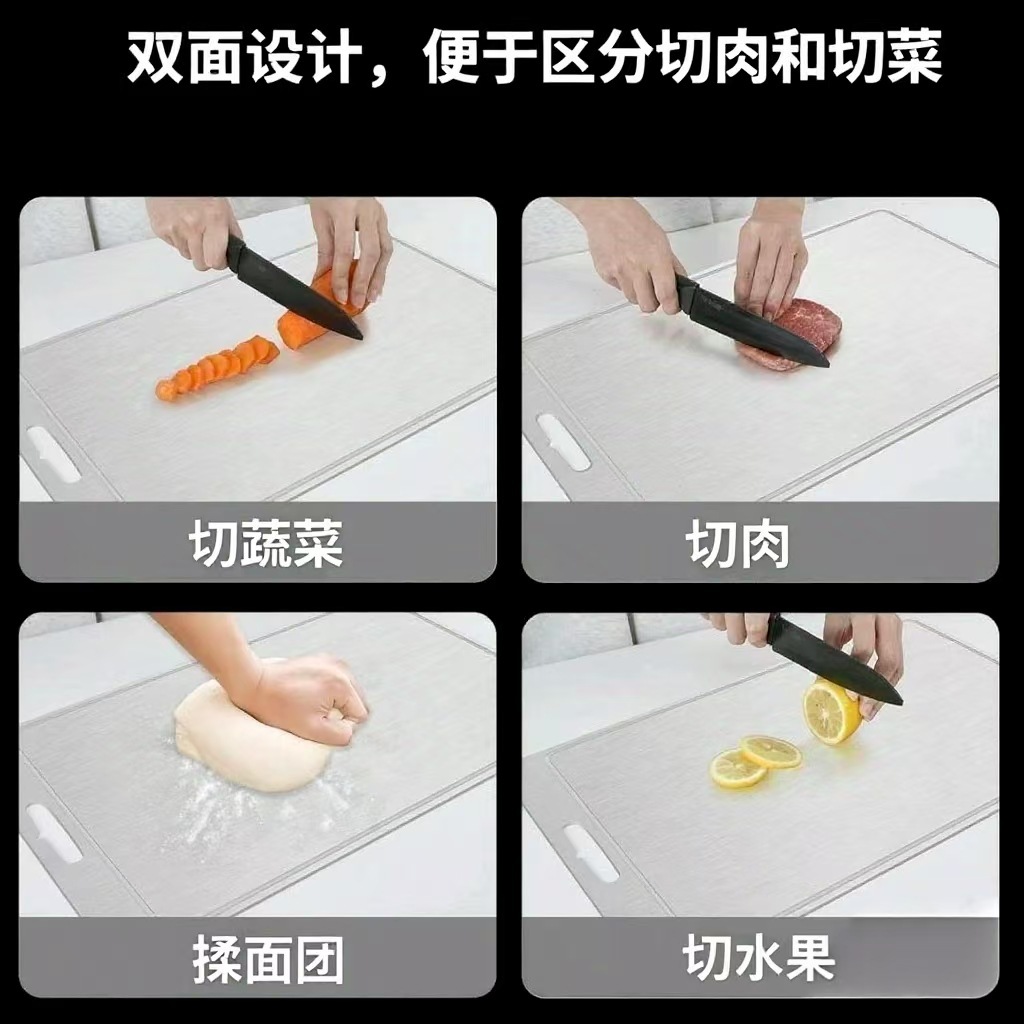 双面设计，便于区分切肉和切菜

切蔬菜

切肉

揉面团

切水果