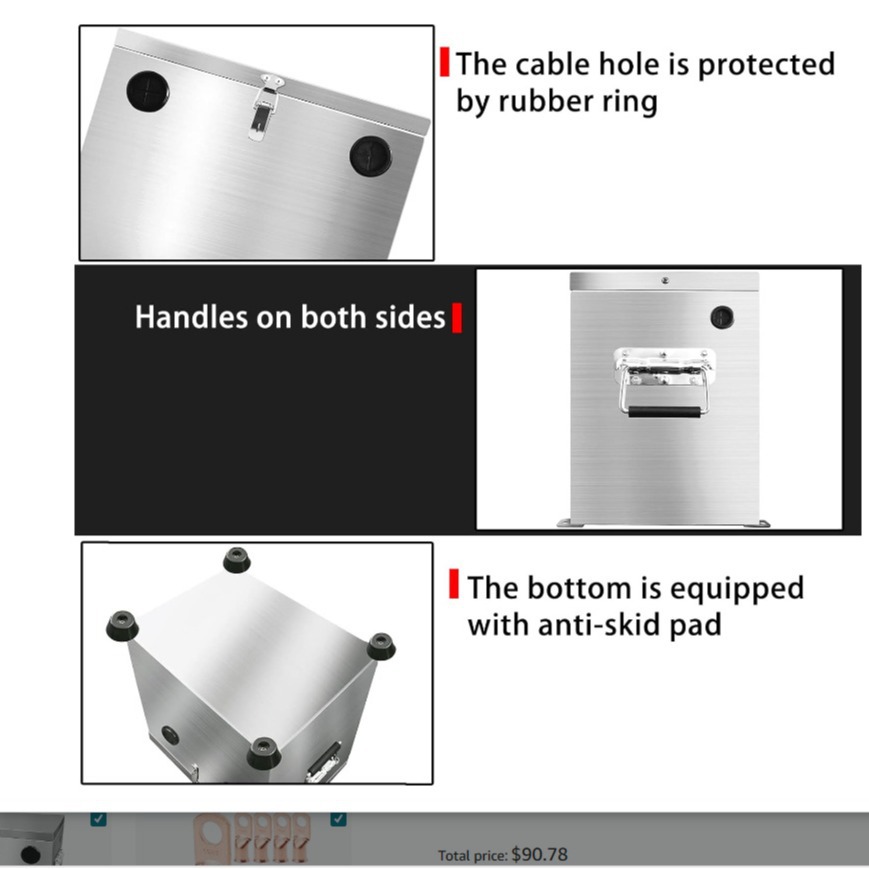 The cable hole is protected by rubber ring

Handles on both sides

The bottom is equipped with anti-skid pad

Total price: $90.78