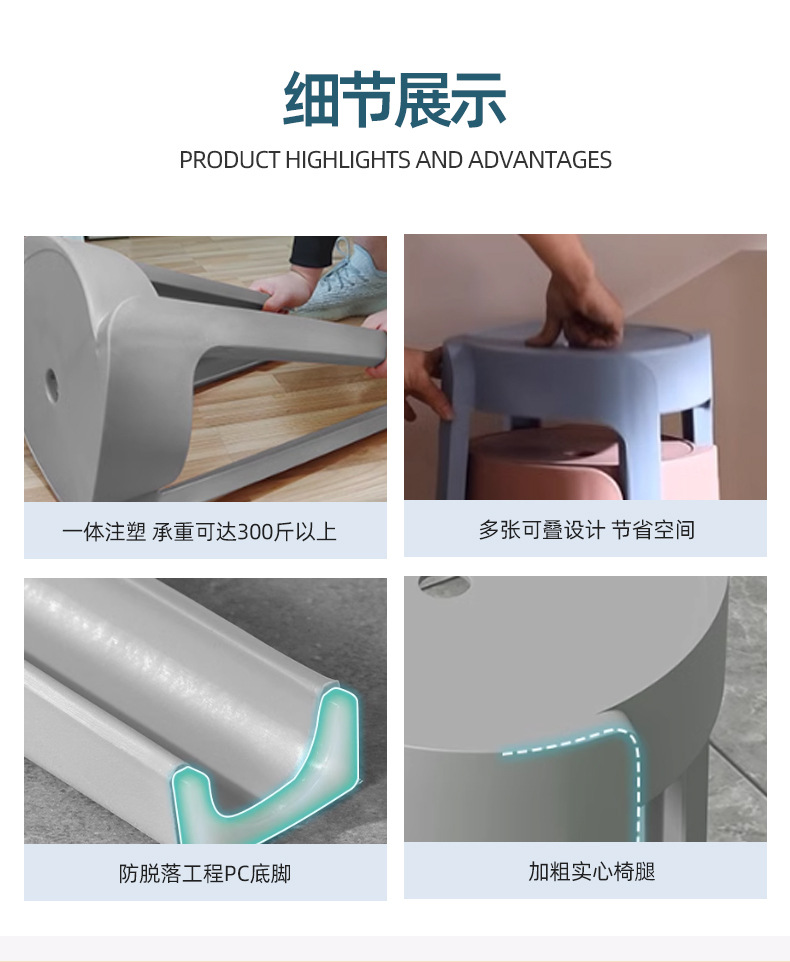 细节展示

PRODUCT HIGHLIGHTS AND ADVANTAGES

一体注塑 承重可达300斤以上

多张可叠设计 节省空间

防脱落工程PC底脚

加粗实心椅腿